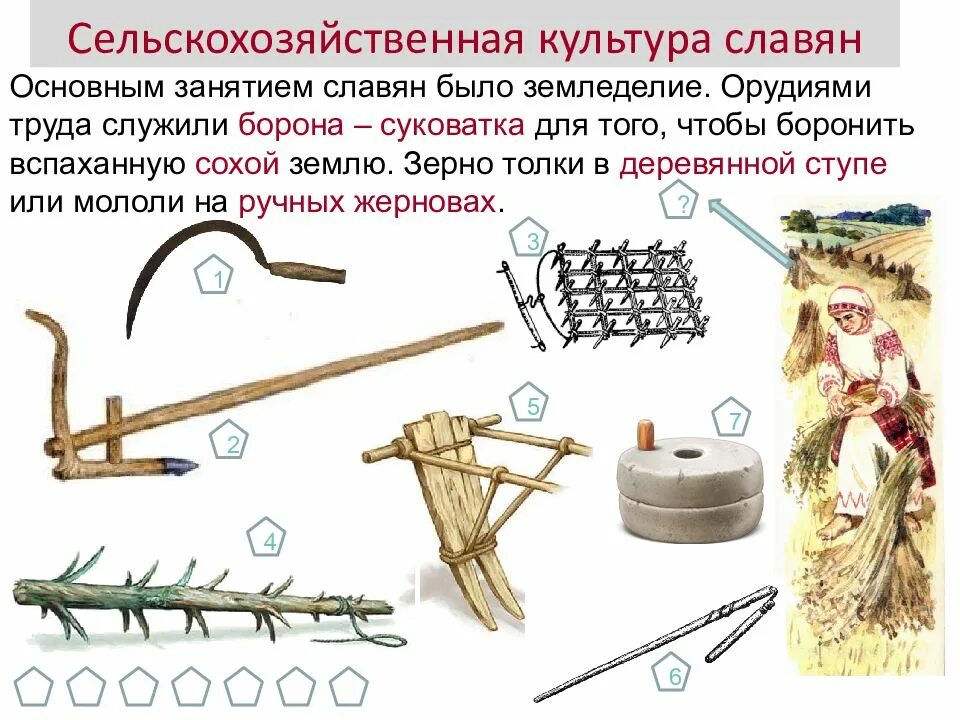 Сельскохозяйственная культура славян

Основным занятием славян было земледелие. Орудиями труда служили борона – суковатка для того, чтобы боронить вспаханную сохой землю. Зерно толки в деревянной ступе или мололи на ручных жерновах.

?
1
3
2
5
7
4
6