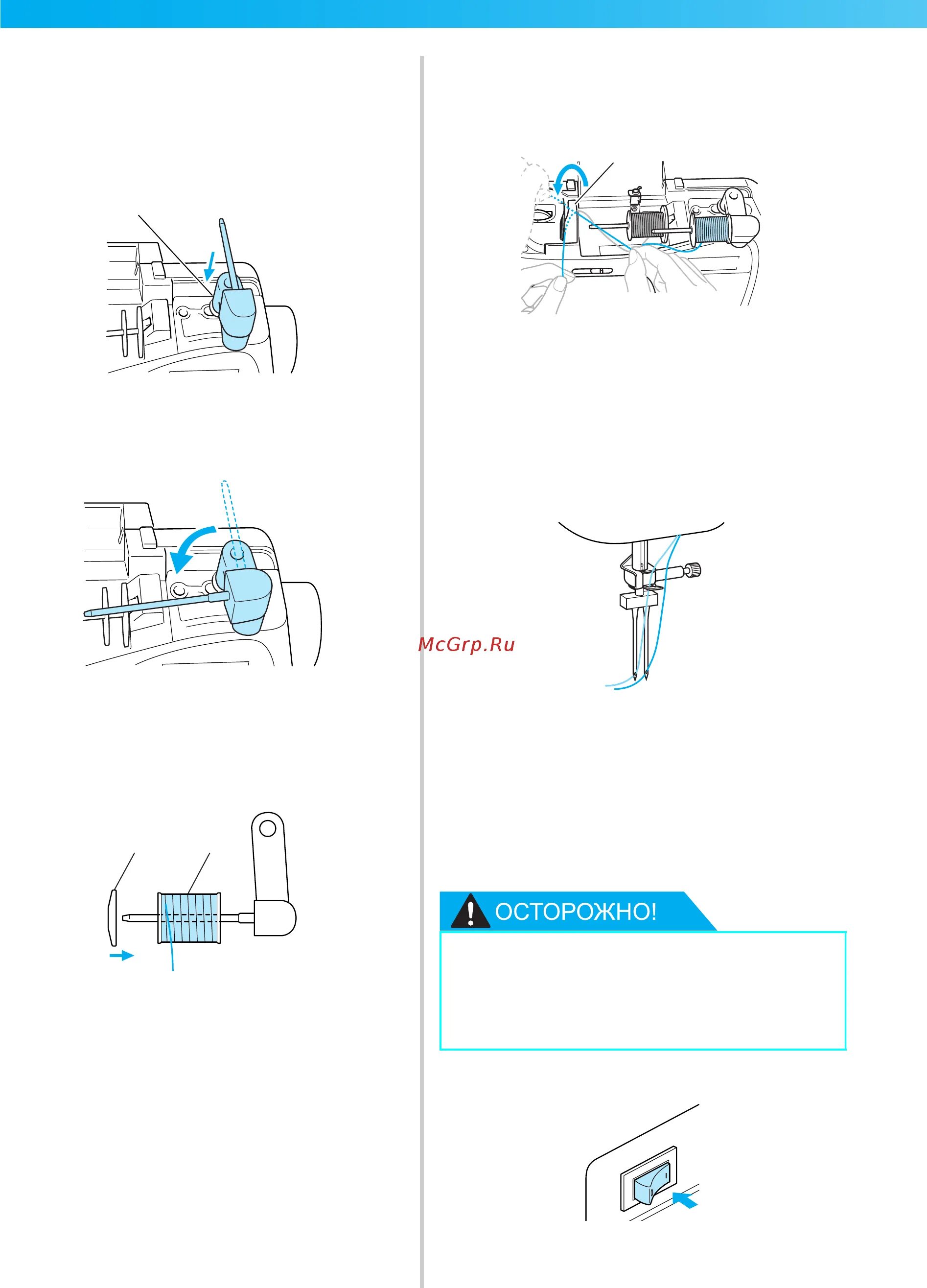 McGrp.Ru

ОСТОРОЖНО!