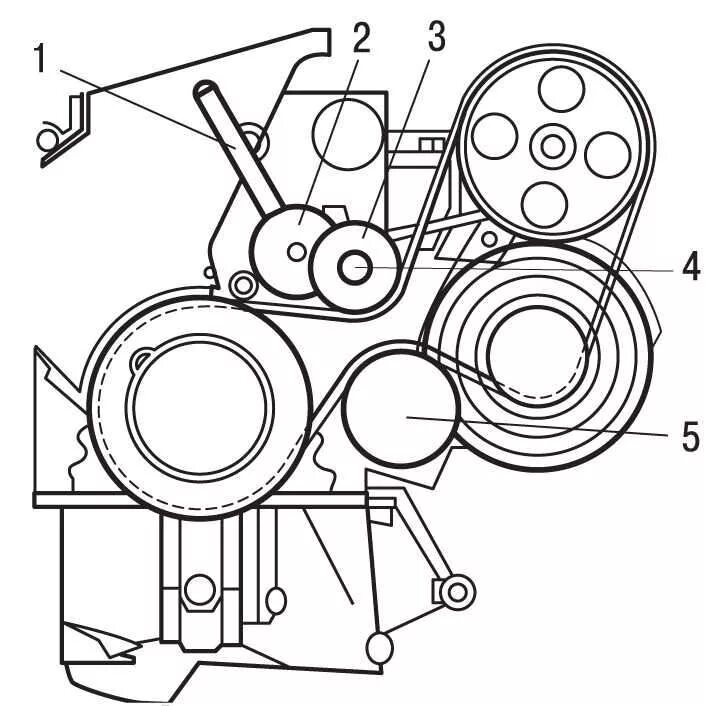 1
2
3
4
5