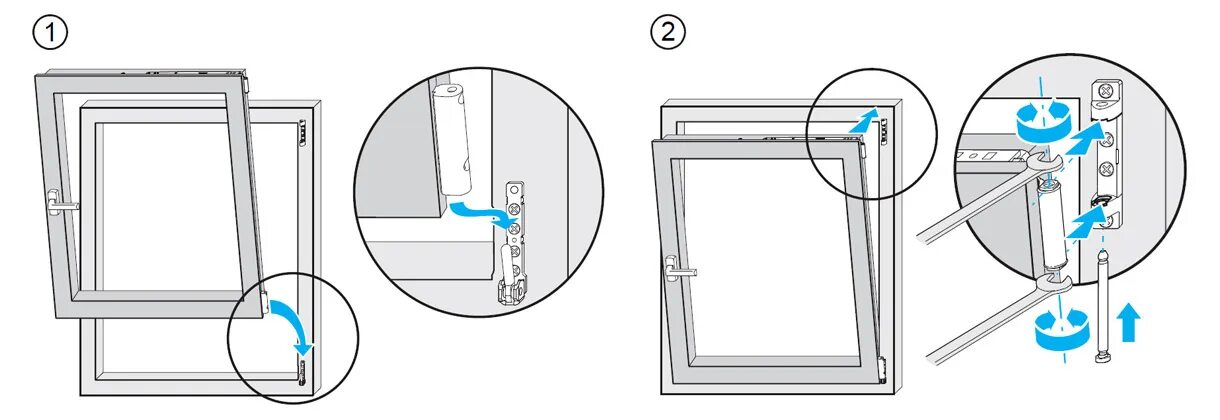 ①

②