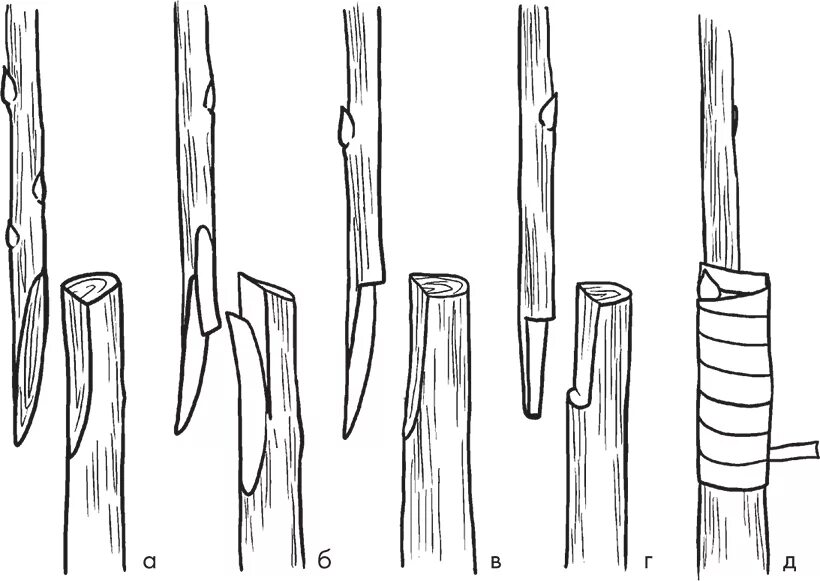 а
б
в
г
д