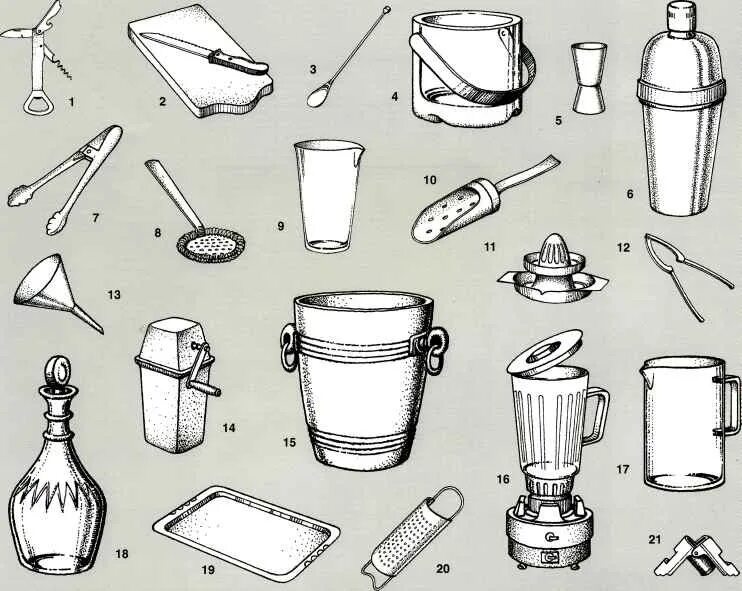 1
2
3
4
5
6
7
8
9
10
11
12
13
14
15
16
17
18
19
20
21