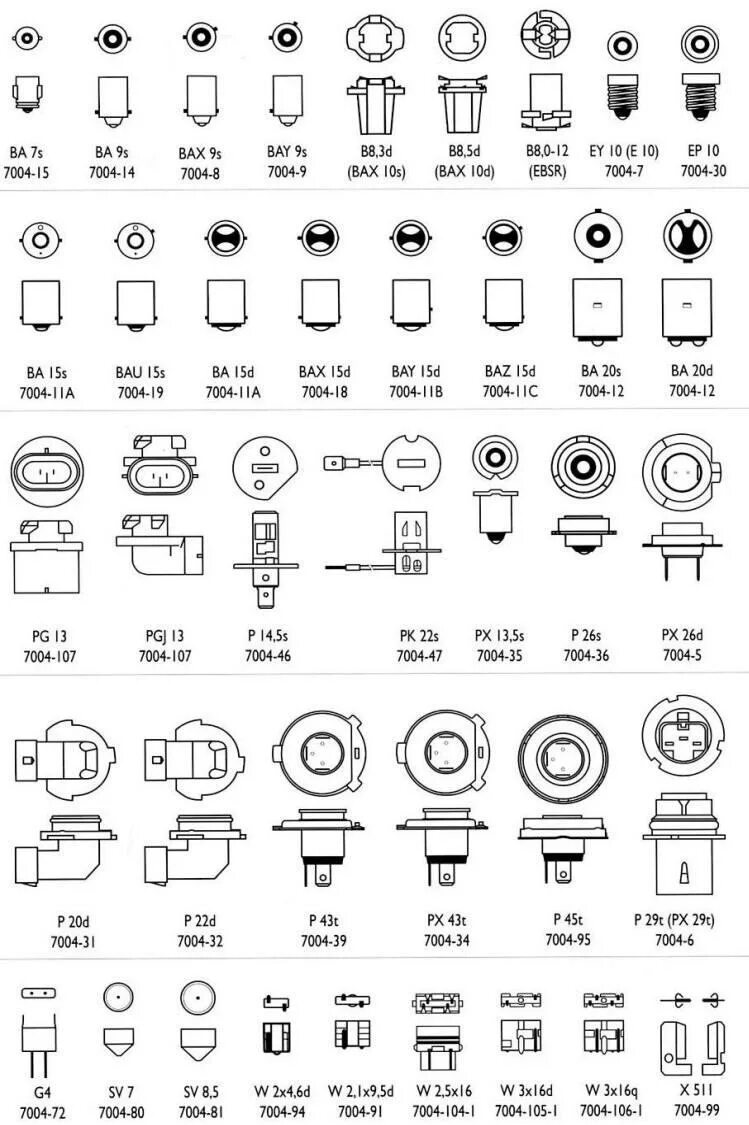 BA 7s
7004-15

BA 9s
7004-14

BAX 9s
7004-8

BAY 9s
7004-9

B8,3d
(BAX 10s)

B8,5d
(BAX 10d)

B8,0-12
(EBSR)

EY 10 (E 10)
7004-7

EP 10
7004-30

BA 15s
7004-11A

BAU 15s
7004-19

BA 15d
7004-11A

BAX 15d
7004-18

BAY 15d
7004-11B

BAZ 15d
7004-11C

BA 20s
7004-12

BA 20d
7004-12

PG 13
7004-107

PGJ 13
7004-107

P 14,5s
7004-46

PK 22s
7004-47

PX 13,5s
7004-35

P 26s
7004-36

PX 26d
7004-5

P 20d
7004-31

P 22d
7004-32

P 43t
7004-39

PX 43t
7004-34

P 45t
7004-95

P 29t (PX 29t)
7004-6

G4
7004-72

SV 7
7004-80

SV 8,5
7004-81

W 2x4,6d
7004-94

W 2,1x9,5d
7004-91

W 2,5x16
7004-104-1

W 3x16d
7004-105-1

W 3x16q
7004-106-1

X 511
7004-99