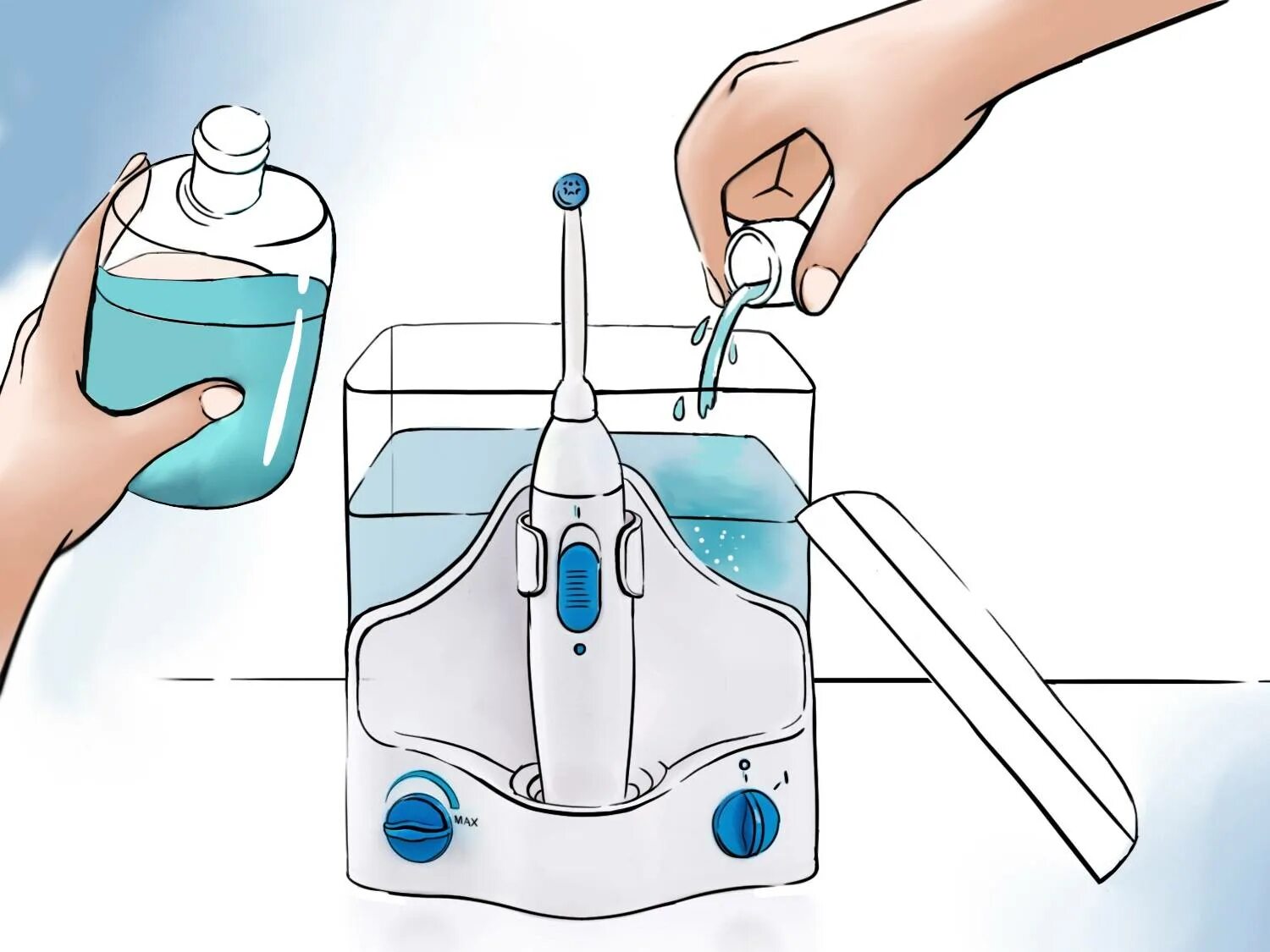 MAX
0
I