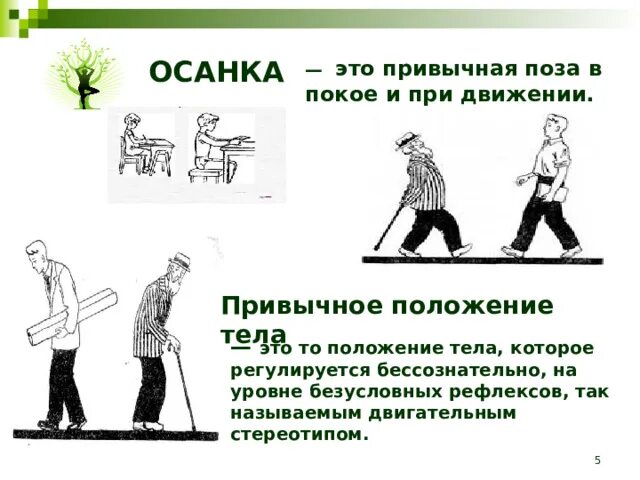 ОСАНКА — это привычная поза в покое и при движении.

Привычное положение тела

— это то положение тела, которое регулируется бессознательно, на уровне безусловных рефлексов, так называемым двигательным стереотипом.

5