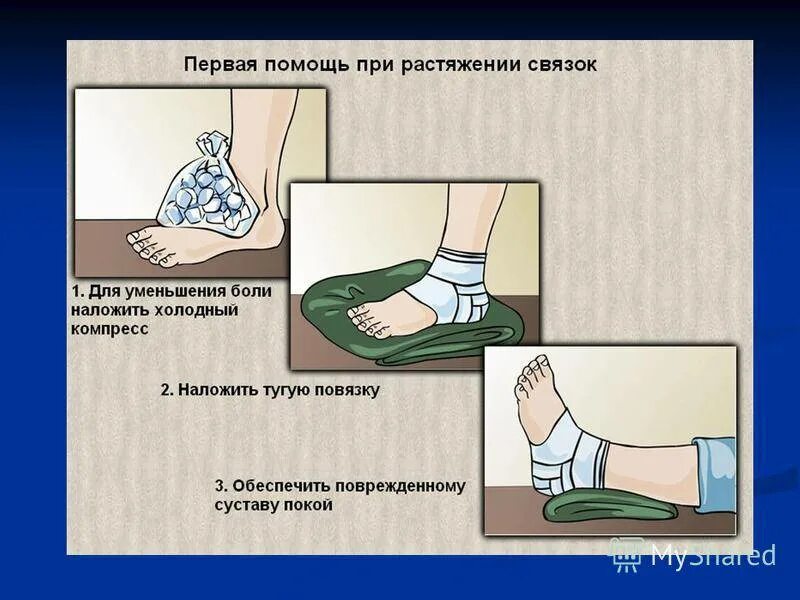 Первая помощь при растяжении связок

1. Для уменьшения боли наложить холодный компресс

2. Наложить тугую повязку

3. Обеспечить поврежденному суставу покой

MyShared