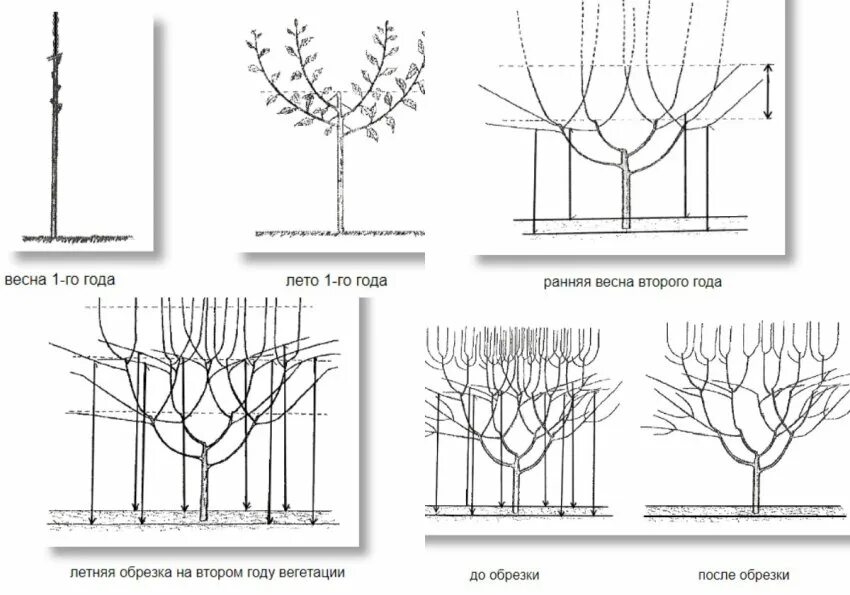 весна 1-го года

лето 1-го года

ранняя весна второго года

летняя обрезка на втором году вегетации

до обрезки

после обрезки