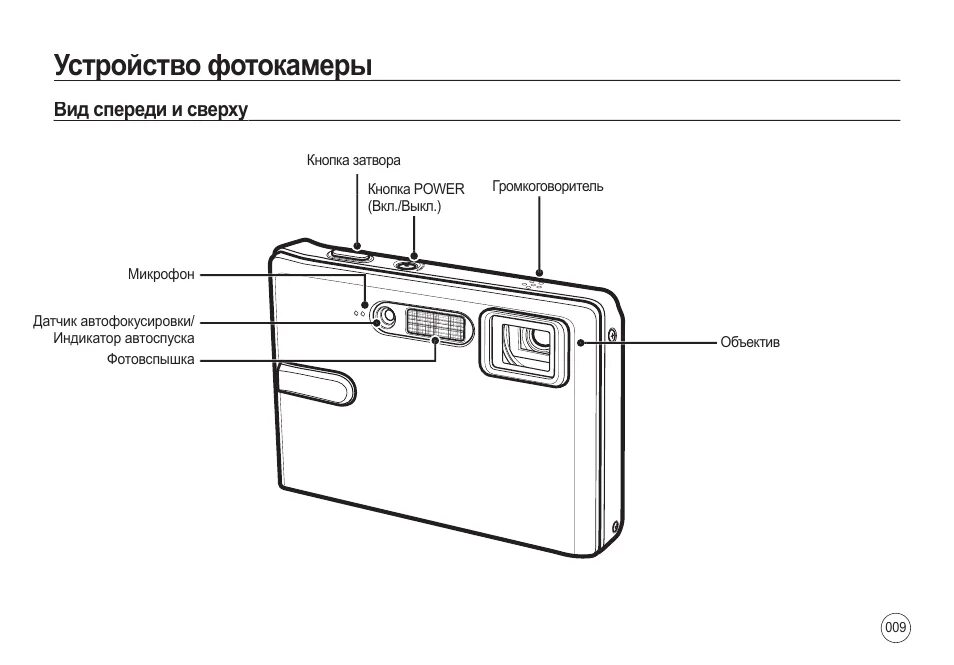 Устройство фотокамеры

Вид спереди и сверху

Кнопка затвора

Кнопка POWER (Вкл./Выкл.)

Громкоговоритель

Микрофон

Датчик автофокусировки/ Индикатор автоспуска

Фотовспышка

Объектив

009