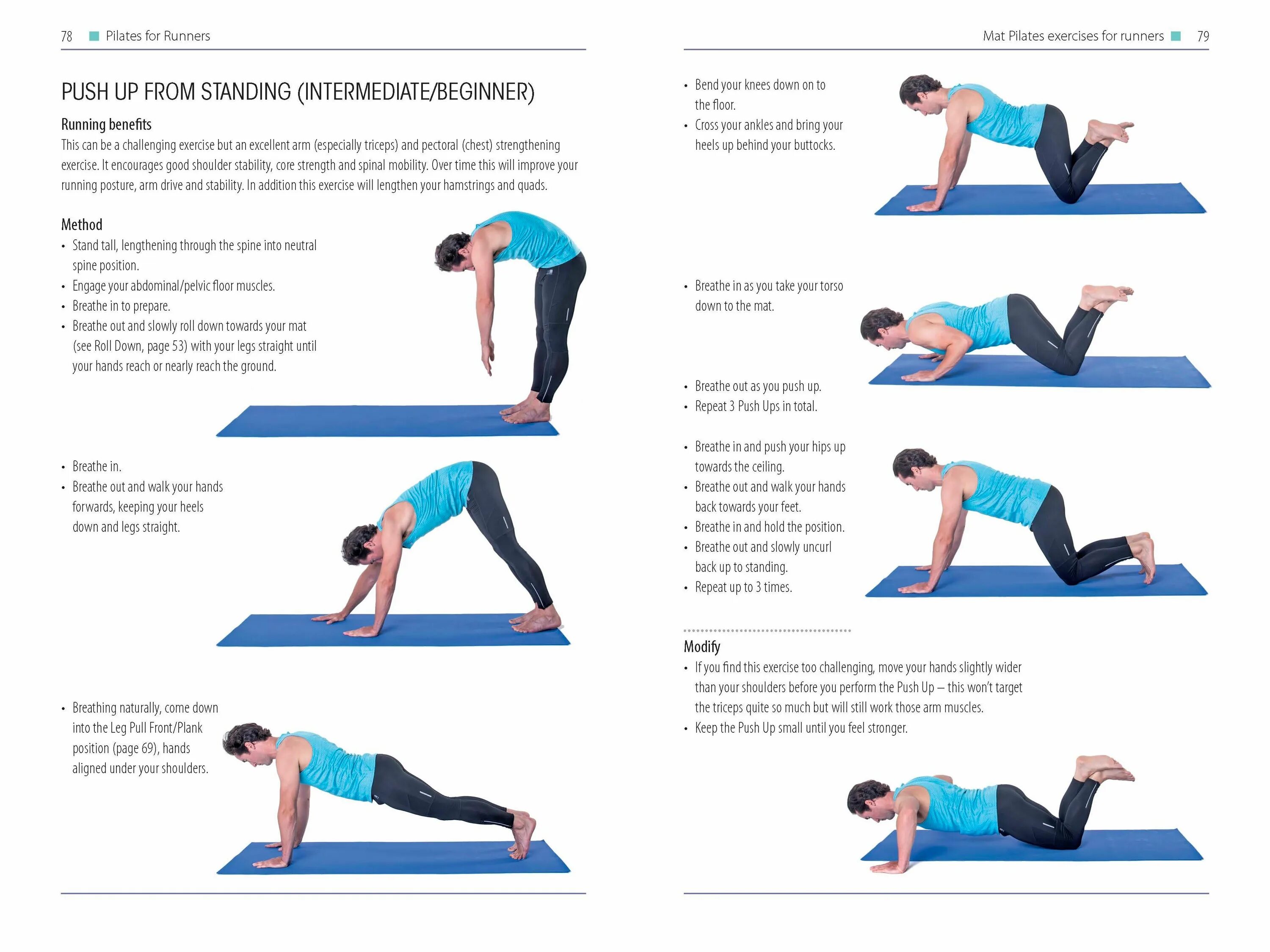 78 Pilates for Runners

PUSH UP FROM STANDING (INTERMEDIATE/BEGINNER)

Running benefits
This can be a challenging exercise but an excellent arm (especially triceps) and pectoral (chest) strengthening exercise. It encourages good shoulder stability, core strength and spinal mobility. Over time this will improve your running posture, arm drive and stability. In addition this exercise will lengthen your hamstrings and quads.

Method
• Stand tall, lengthening through the spine into neutral spine position.
• Engage your abdominal/pelvic floor muscles.
• Breathe in to prepare.
• Breathe out and slowly roll down towards your mat (see Roll Down, page 53) with your legs straight until your hands reach or nearly reach the ground.

• Breathe in.
• Breathe out and walk your hands forwards, keeping your heels down and legs straight.

• Breathing naturally, come down into the Leg Pull Front/Plank position (page 69), hands aligned under your shoulders.

Mat Pilates exercises for runners 79

• Bend your knees down on to the floor.
• Cross your ankles and bring your heels up behind your buttocks.

• Breathe in as you take your torso down to the mat.

• Breathe out as you push up.
• Repeat 3 Push Ups in total.

• Breathe in and push your hips up towards the ceiling.
• Breathe out and walk your hands back towards your feet.
• Breathe in and hold the position.
• Breathe out and slowly uncurl back up to standing.
• Repeat up to 3 times.

Modify
• If you find this exercise too challenging, move your hands slightly wider than your shoulders before you perform the Push Up – this won't target the triceps quite so much but will still work those arm muscles.
• Keep the Push Up small until you feel stronger.