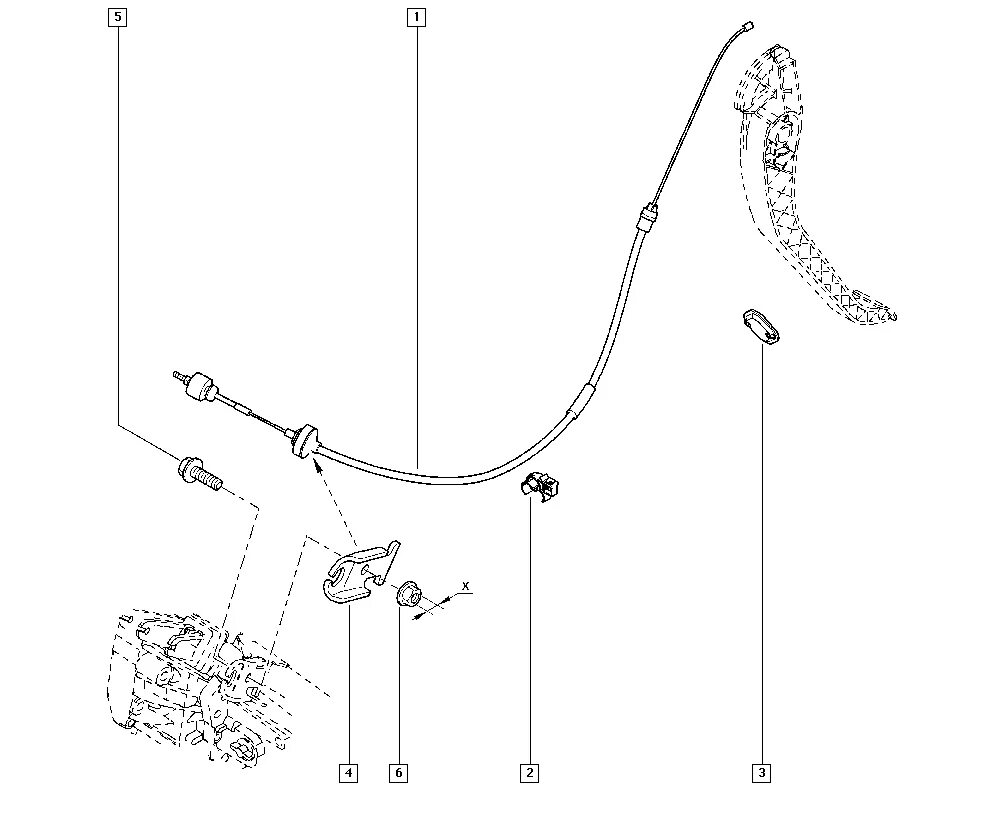 5
1
X
4
6
2
3