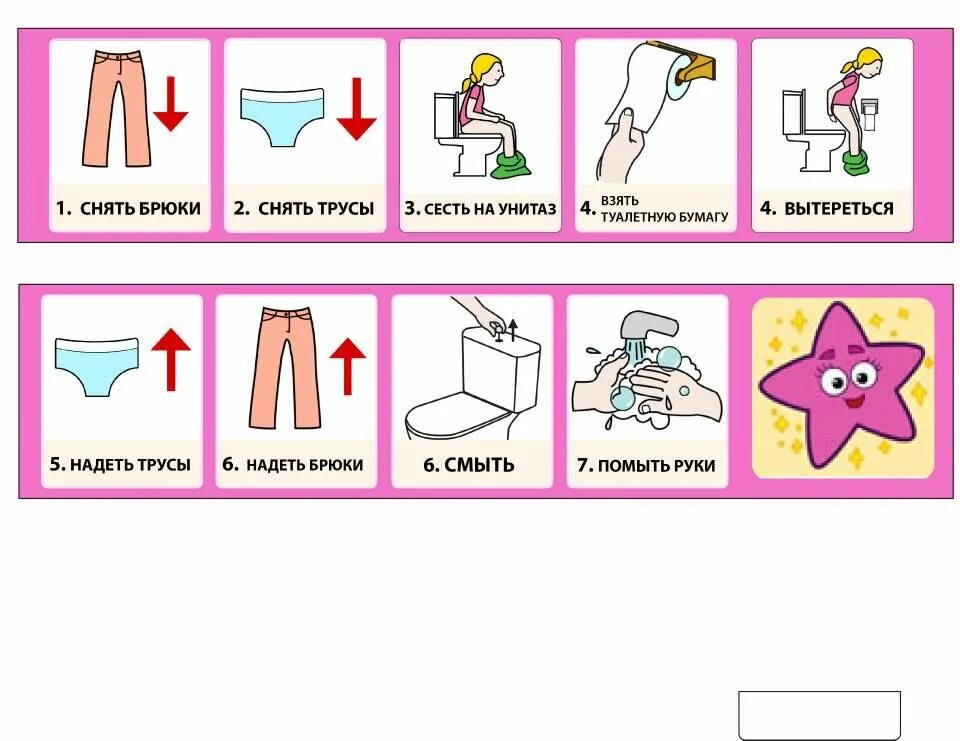 1. СНЯТЬ БРЮКИ

2. СНЯТЬ ТРУСЫ

3. СЕСТЬ НА УНИТАЗ

4. ВЗЯТЬ ТУАЛЕТНУЮ БУМАГУ

4. ВЫТЕРЕТЬСЯ

5. НАДЕТЬ ТРУСЫ

6. НАДЕТЬ БРЮКИ

6. СМЫТЬ

7. ПОМЫТЬ РУКИ