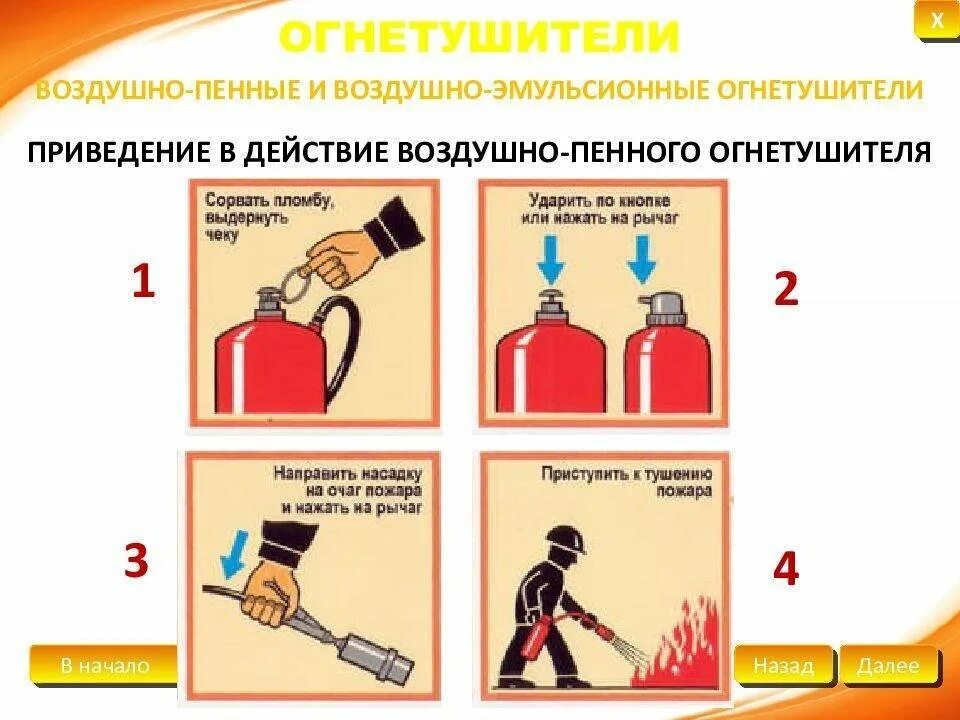 X

ОГНЕТУШИТЕЛИ

ВОЗДУШНО-ПЕННЫЕ И ВОЗДУШНО-ЭМУЛЬСИОННЫЕ ОГНЕТУШИТЕЛИ

ПРИВЕДЕНИЕ В ДЕЙСТВИЕ ВОЗДУШНО-ПЕННОГО ОГНЕТУШИТЕЛЯ

1

Сорвать пломбу, выдернуть чеку

Ударить по кнопке или нажать на рычаг

2

3

Направить насадку на очаг пожара и нажать на рычаг

Приступить к тушению пожара

4

В начало

Назад

Далее