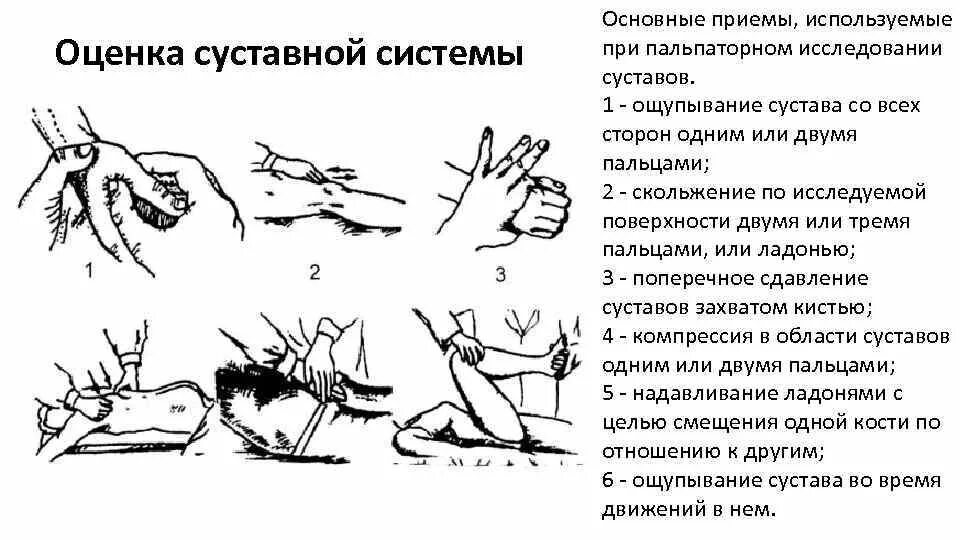 Оценка суставной системы

1

2

3

Основные приемы, используемые при пальпаторном исследовании суставов.
1 - ощупывание сустава со всех сторон одним или двумя пальцами;
2 - скольжение по исследуемой поверхности двумя или тремя пальцами, или ладонью;
3 - поперечное сдавление суставов захватом кистью;
4 - компрессия в области суставов одним или двумя пальцами;
5 - надавливание ладонями с целью смещения одной кости по отношению к другим;
6 - ощупывание сустава во время движений в нем.