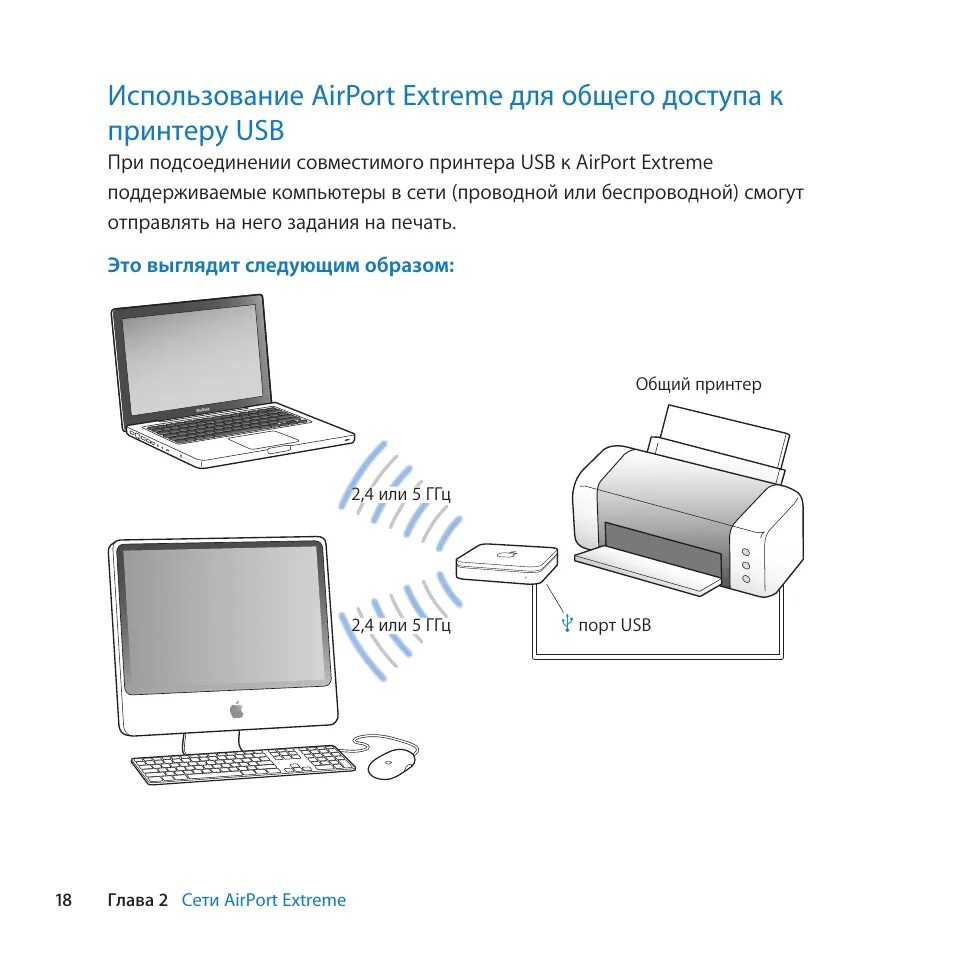 Использование AirPort Extreme для общего доступа к принтеру USB

При подсоединении совместимого принтера USB к AirPort Extreme поддерживаемые компьютеры в сети (проводной или беспроводной) смогут отправлять на него задания на печать.

Это выглядит следующим образом:

Общий принтер

2,4 или 5 ГГц

2,4 или 5 ГГц

порт USB

18 Глава 2 Сети AirPort Extreme