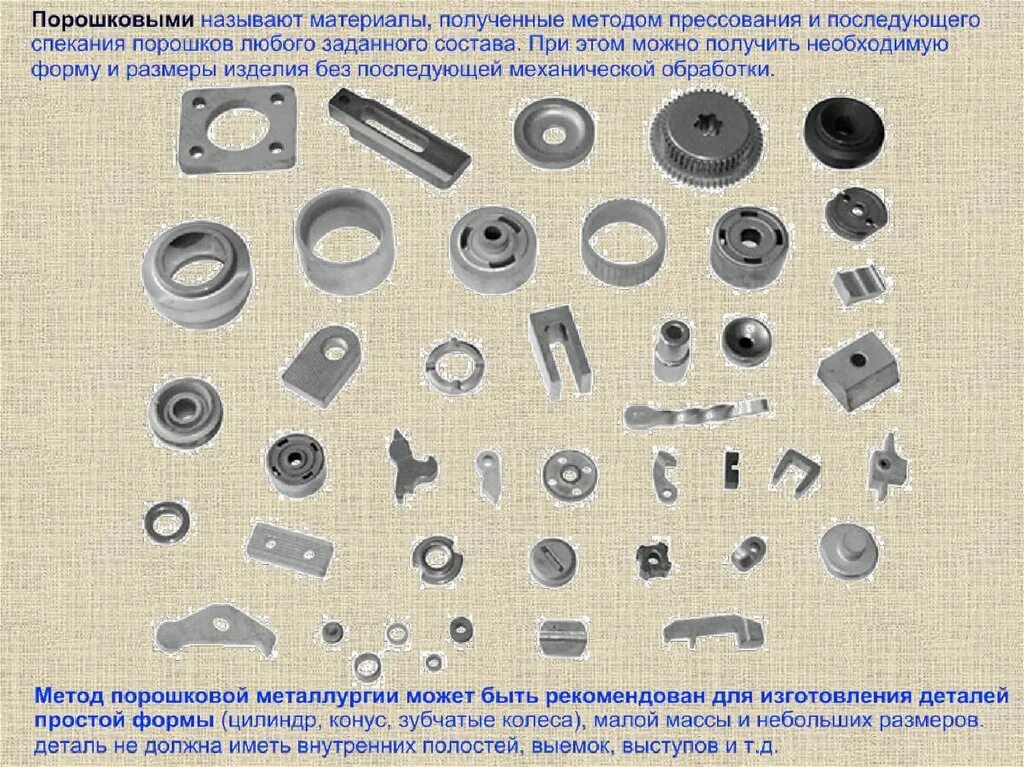 Порошковыми называют материалы, полученные методом прессования и последующего спекания порошков любого заданного состава. При этом можно получить необходимую форму и размеры изделия без последующей механической обработки.

Метод порошковой металлургии может быть рекомендован для изготовления деталей простой формы (цилиндр, конус, зубчатые колеса), малой массы и небольших размеров. деталь не должна иметь внутренних полостей, выемок, выступов и т.д.