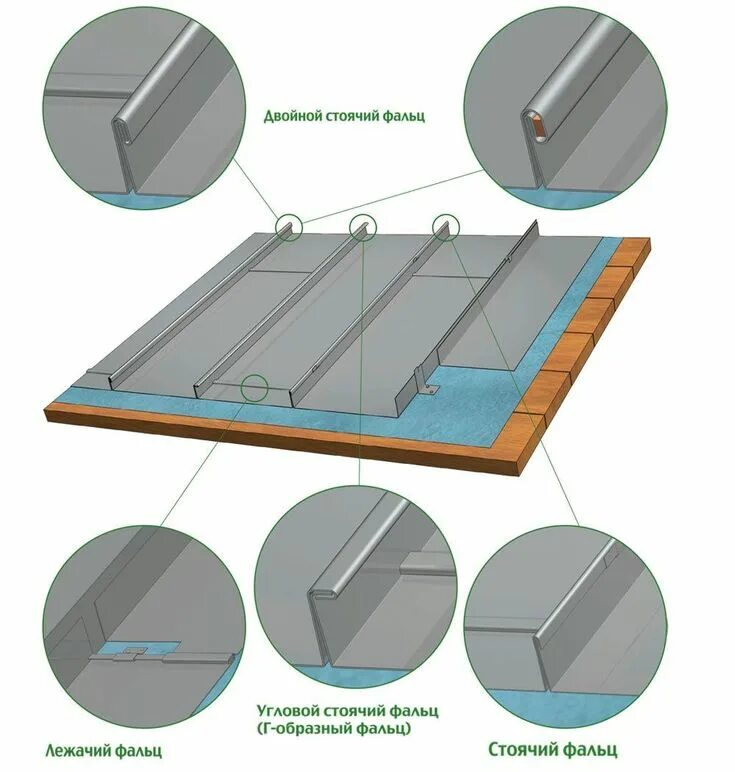 Двойной стоячий фальц

Лежачий фальц

Угловой стоячий фальц
(Г-образный фальц)

Стоячий фальц