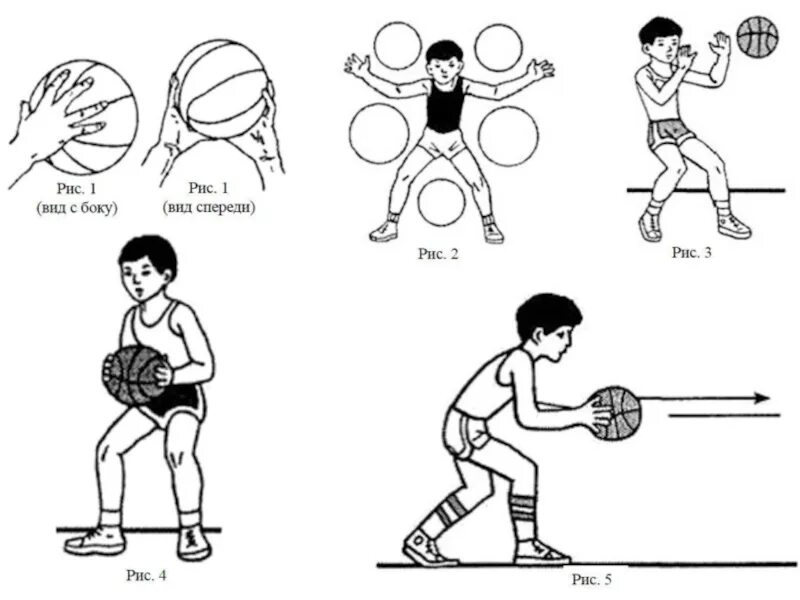 Рис. 1
(вид с боку)

Рис. 1
(вид спереди)

Рис. 2

Рис. 3

Рис. 4

Рис. 5