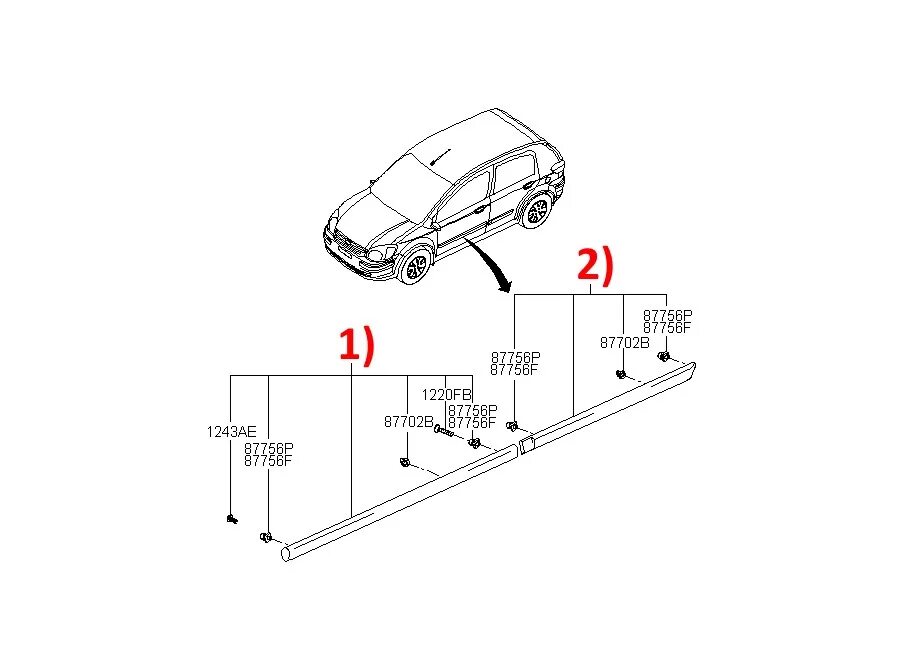 2)

87756P
87756F

87702B

87756P
87756F

1)

1220FB

87756P
87756F

87702B

1243AE

87756P
87756F