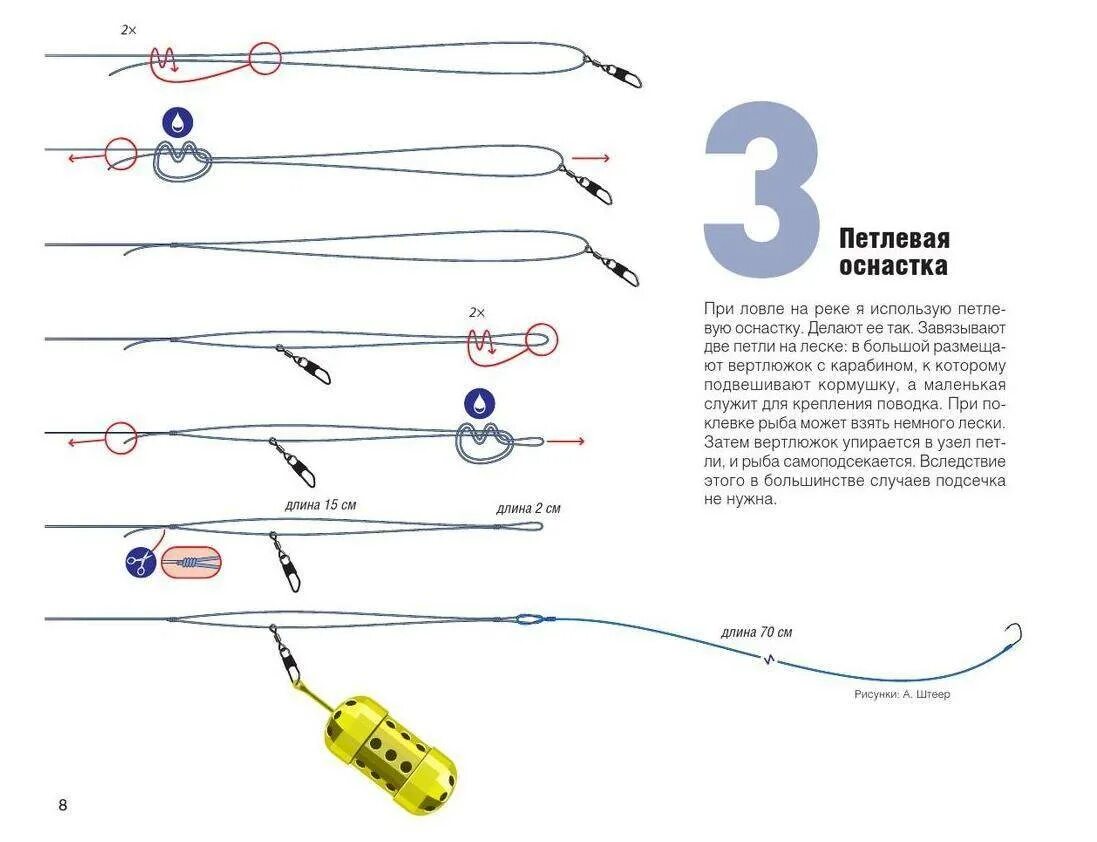 2×

2×

длина 15 см

длина 2 см

длина 70 см

Рисунки: А. Штеер

3

Петлевая оснастка

При ловле на реке я использую петлевую оснастку. Делают ее так. Завязывают две петли на леске: в большой размещают вертлюжок с карабином, к которому подвешивают кормушку, а маленькая служит для крепления поводка. При поклевке рыба может взять немного лески. Затем вертлюжок упирается в узел петли, и рыба самоподсекается. Вследствие этого в большинстве случаев подсечка не нужна.

8