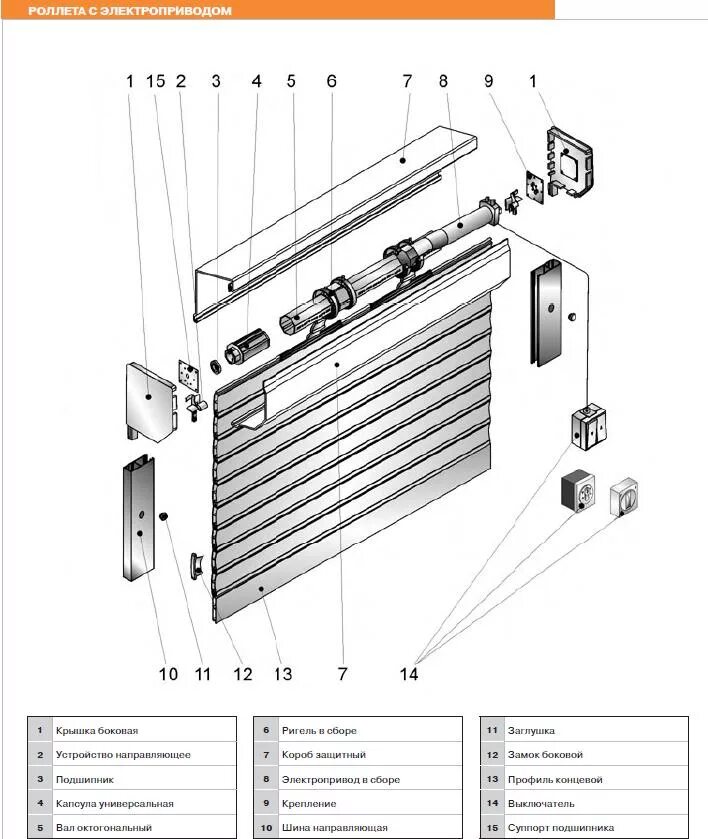 РОЛЛЕТА С ЭЛЕКТРОПРИВОДОМ

1 15 2 3 4 5 6 7 8 9 1

10 11 12 13 7 14

| 1 | Крышка боковая |
|---|---|
| 2 | Устройство направляющее |
| 3 | Подшипник |
| 4 | Капсула универсальная |
| 5 | Вал октогональный |

| 6 | Ригель в сборе |
|---|---|
| 7 | Короб защитный |
| 8 | Электропривод в сборе |
| 9 | Крепление |
| 10 | Шина направляющая |

| 11 | Заглушка |
|---|---|
| 12 | Замок боковой |
| 13 | Профиль концевой |
| 14 | Выключатель |
| 15 | Суппорт подшипника |