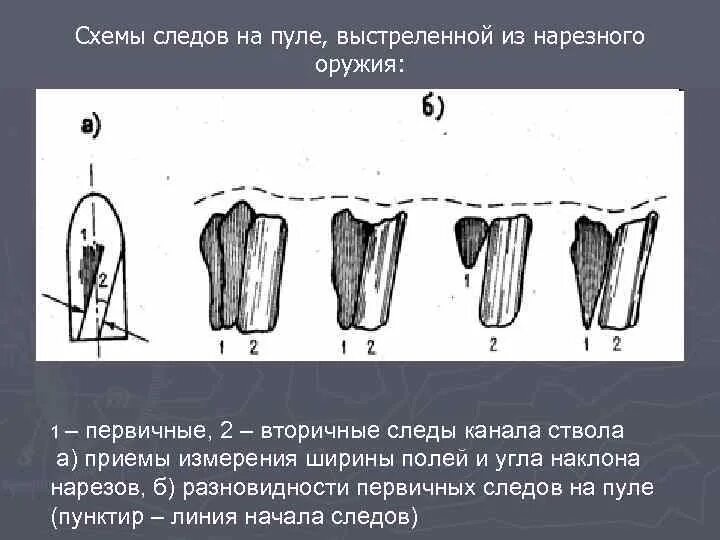 Схемы следов на пуле, выстреленной из нарезного оружия:

а)

б)

1

2

1 2

1 2

1

2

1 2

1 – первичные, 2 – вторичные следы канала ствола
а) приемы измерения ширины полей и угла наклона нарезов, б) разновидности первичных следов на пуле (пунктир – линия начала следов)