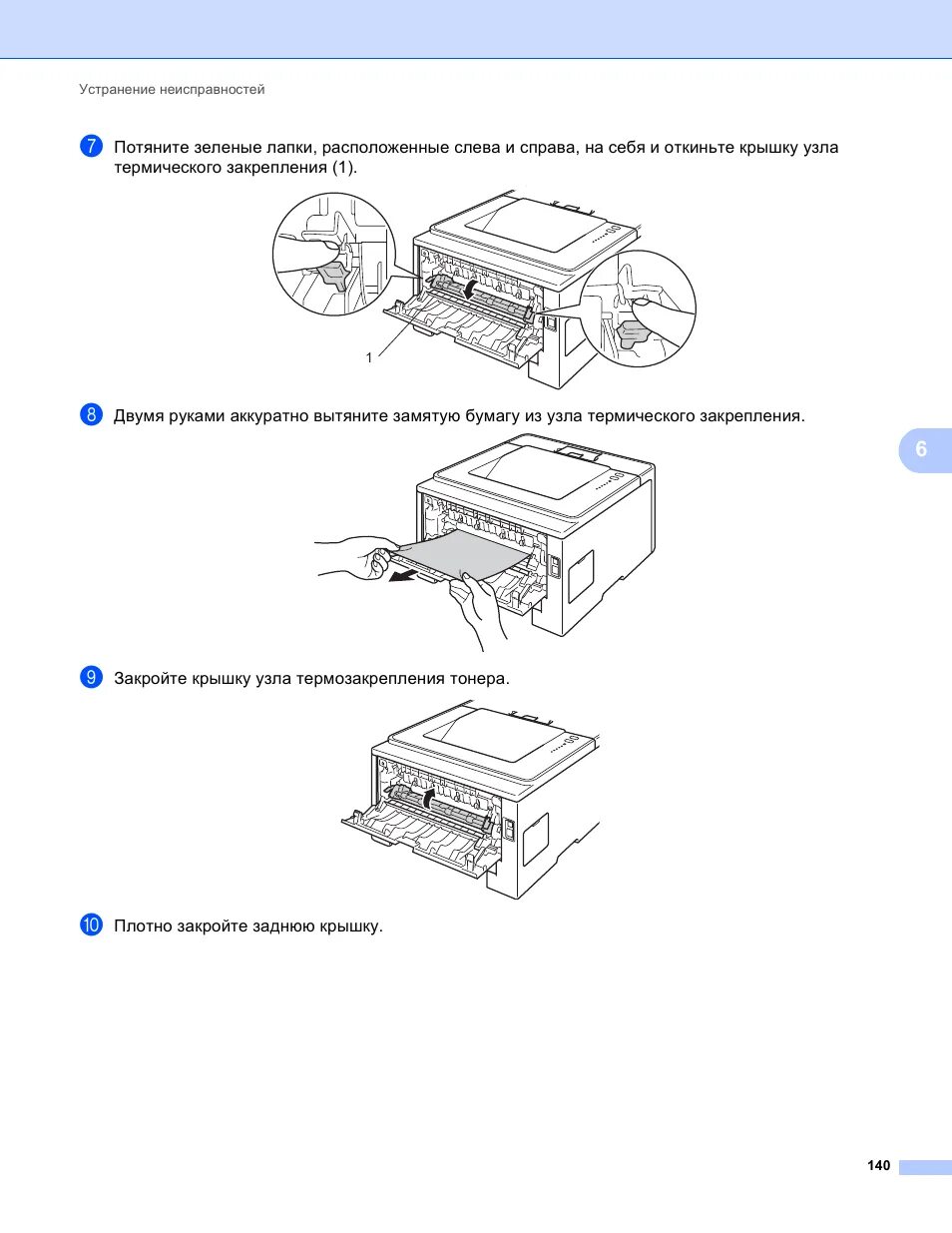 Устранение неисправностей

7 Потяните зеленые лапки, расположенные слева и справа, на себя и откиньте крышку узла термического закрепления (1).

1

8 Двумя руками аккуратно вытяните замятую бумагу из узла термического закрепления.

6

9 Закройте крышку узла термозакрепления тонера.

10 Плотно закройте заднюю крышку.

140