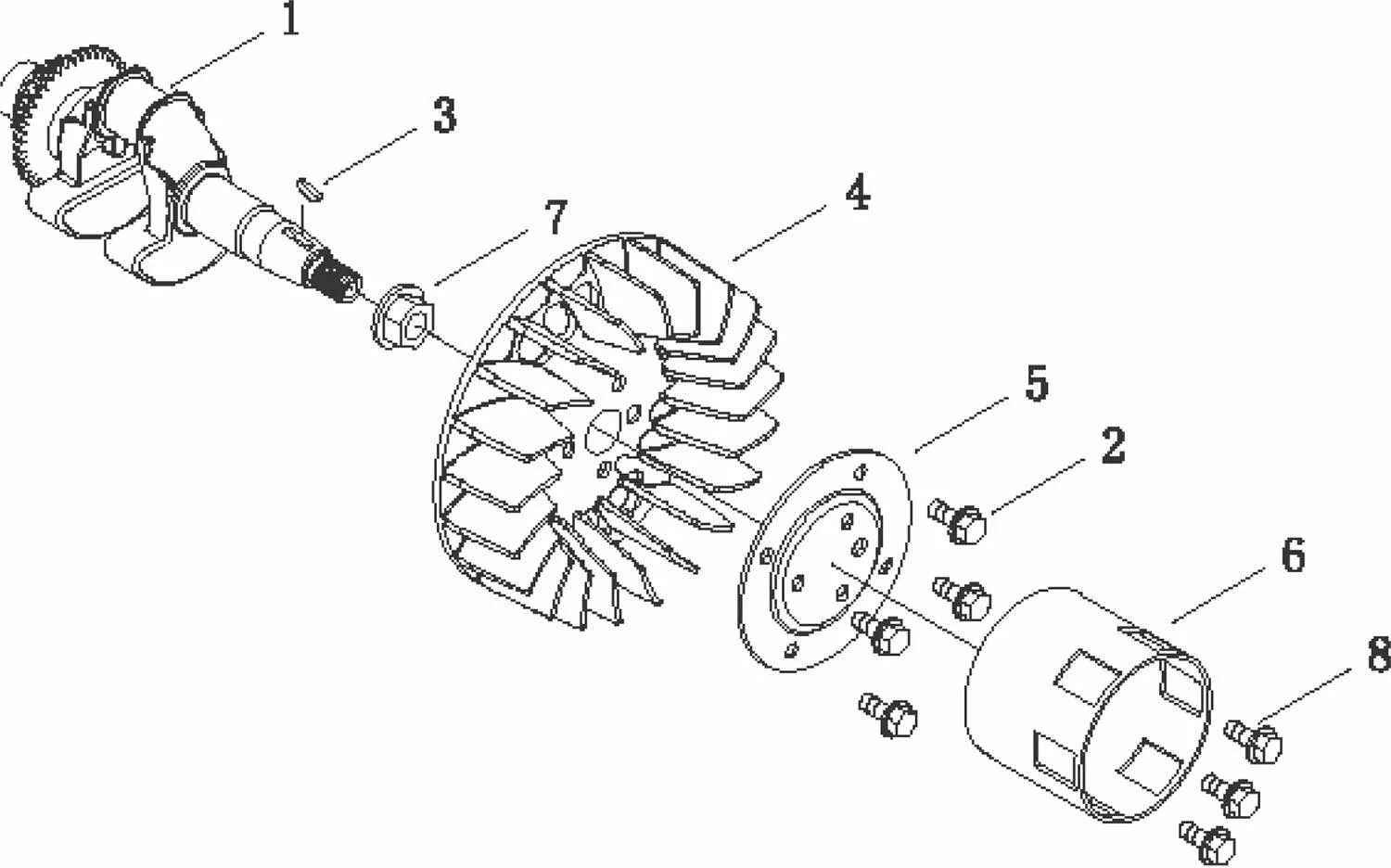 1
3
7
4
5
2
6
8