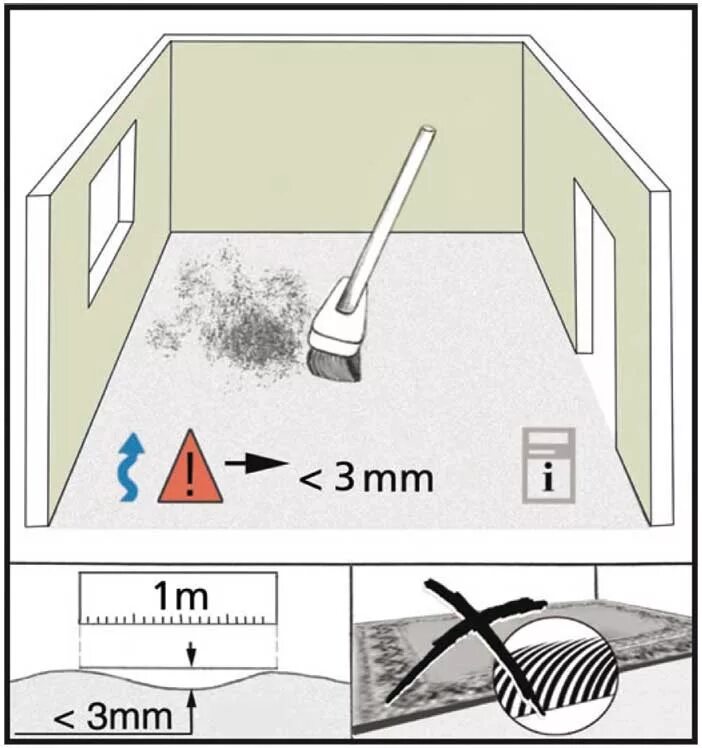 ! < 3 mm
i

1m

< 3mm