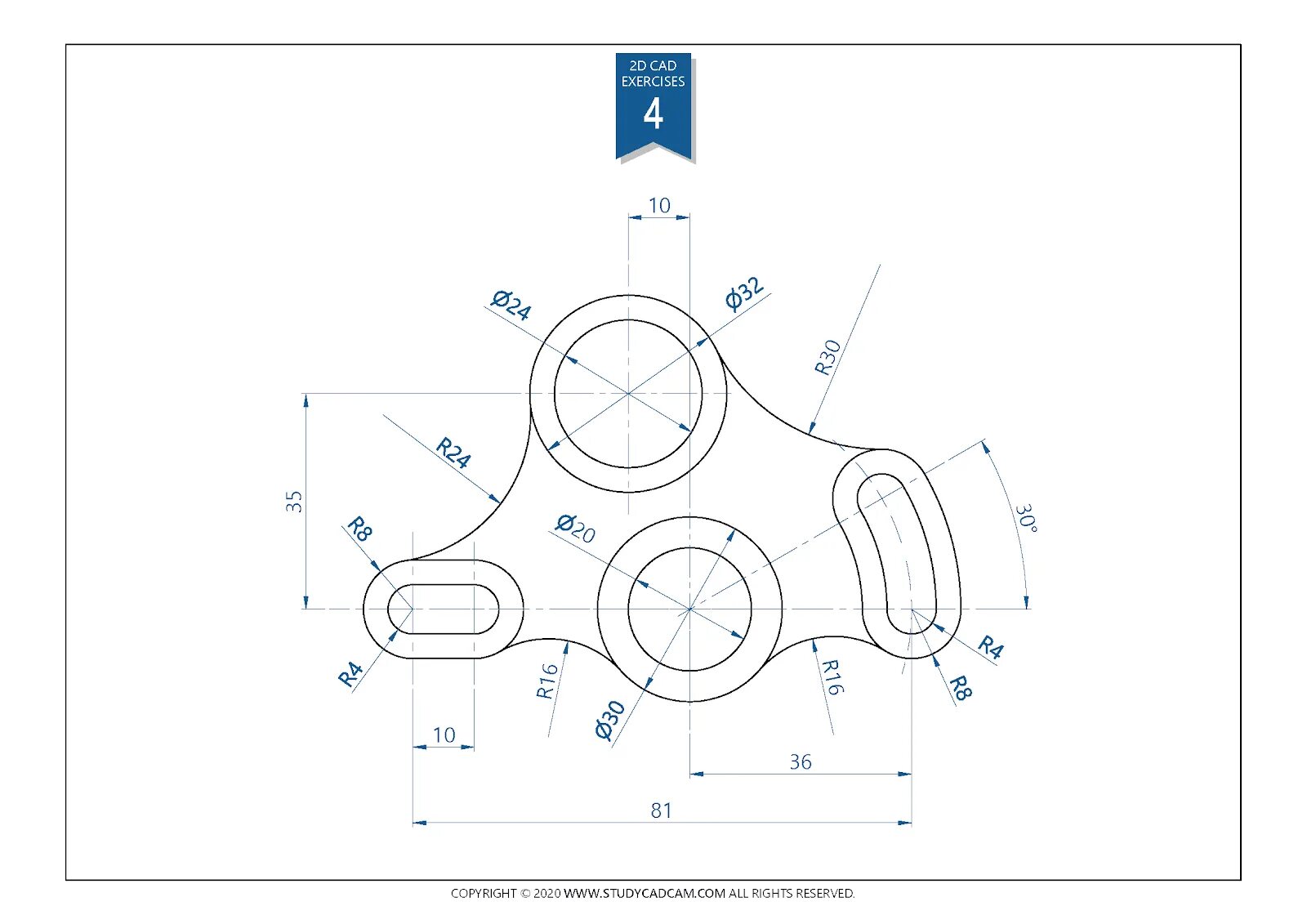 2D CAD EXERCISES
4

10
Ø24
Ø32
R30
R24
35
R8
Ø20
30°
R4
R16
Ø30
R16
R4
R8
10
36
81

COPYRIGHT © 2020 WWW.STUDYCADCAM.COM ALL RIGHTS RESERVED.