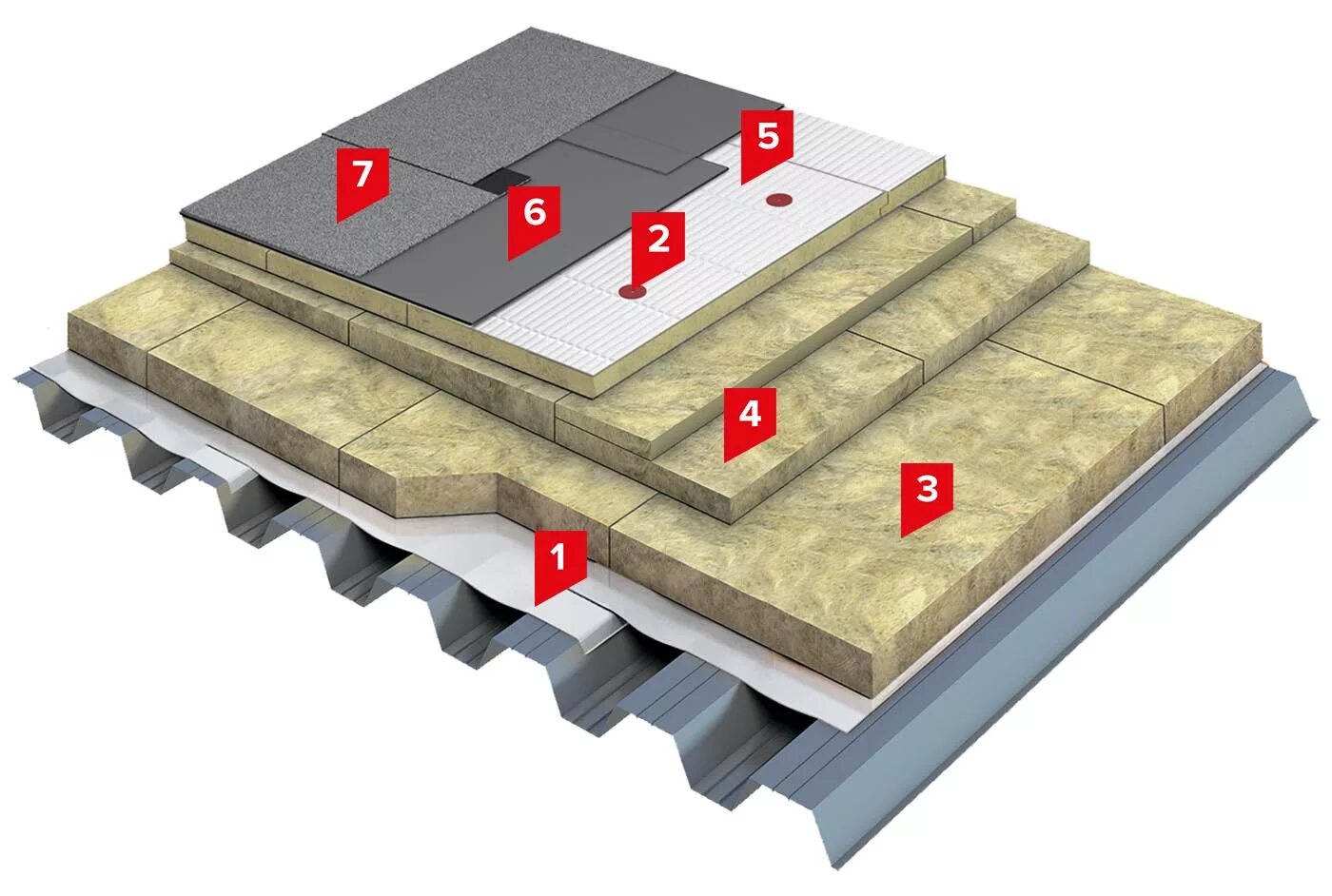 7
6
5
2
4
3
1