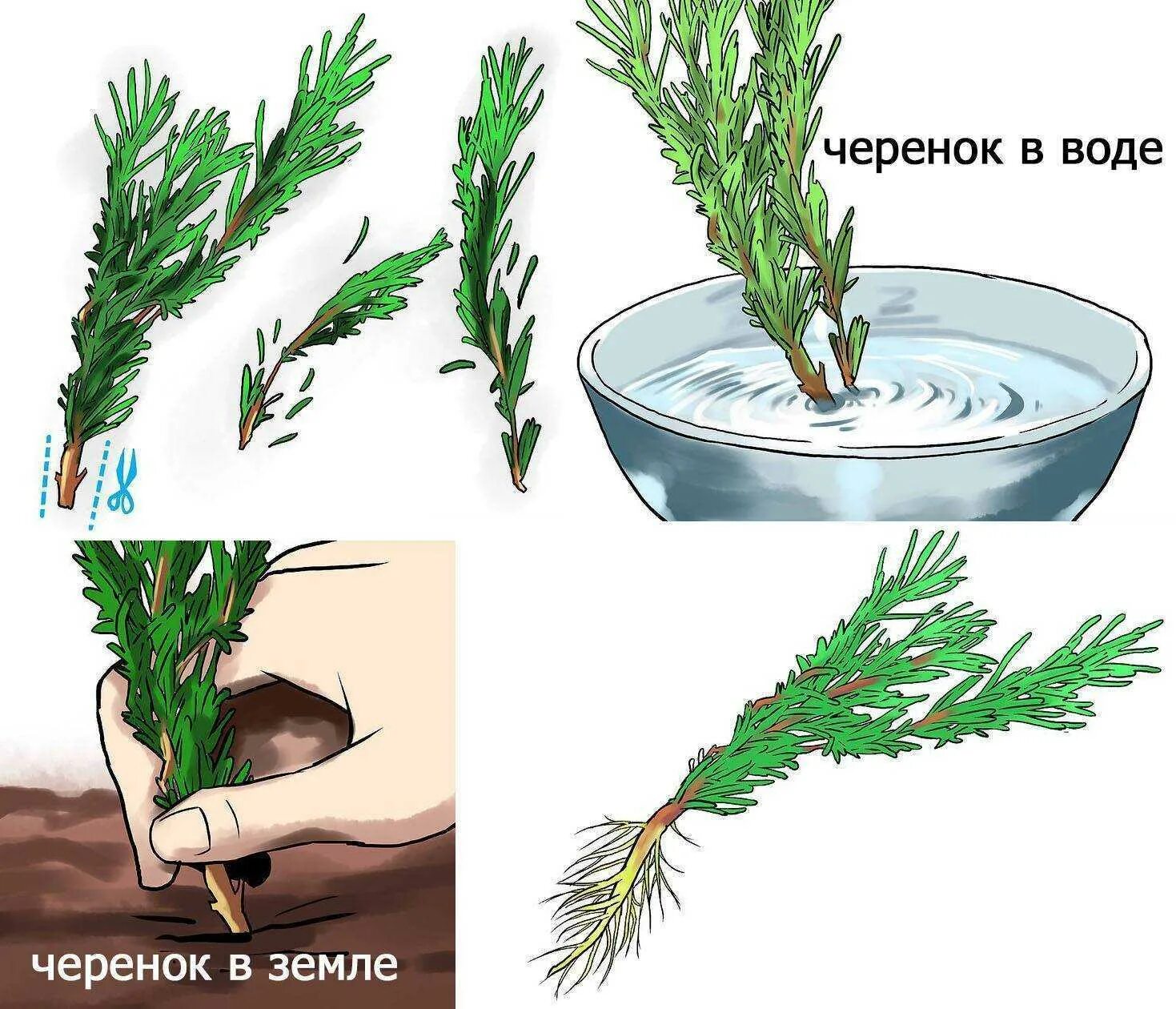 черенок в воде

черенок в земле