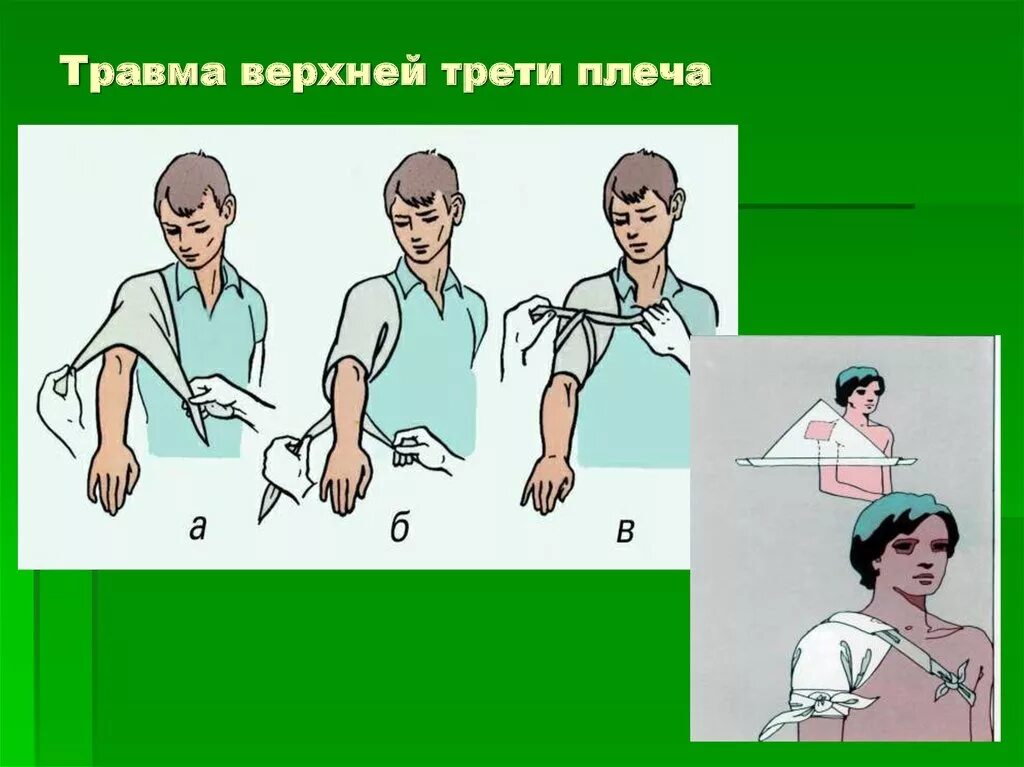 Травма верхней трети плеча

а

б

в