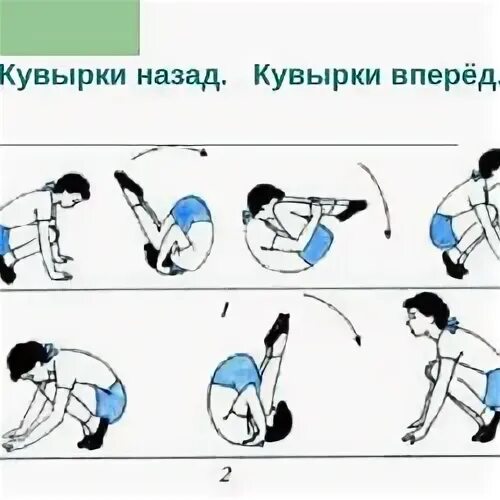 Кувырки назад. Кувырки вперёд.

1

2