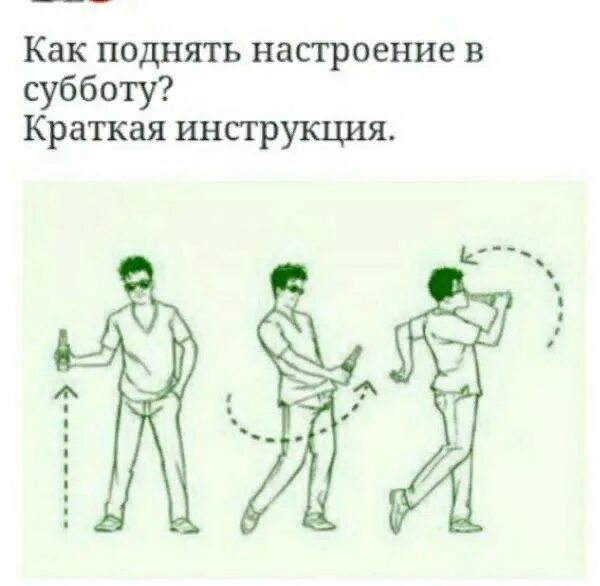 Как поднять настроение в субботу?
Краткая инструкция.