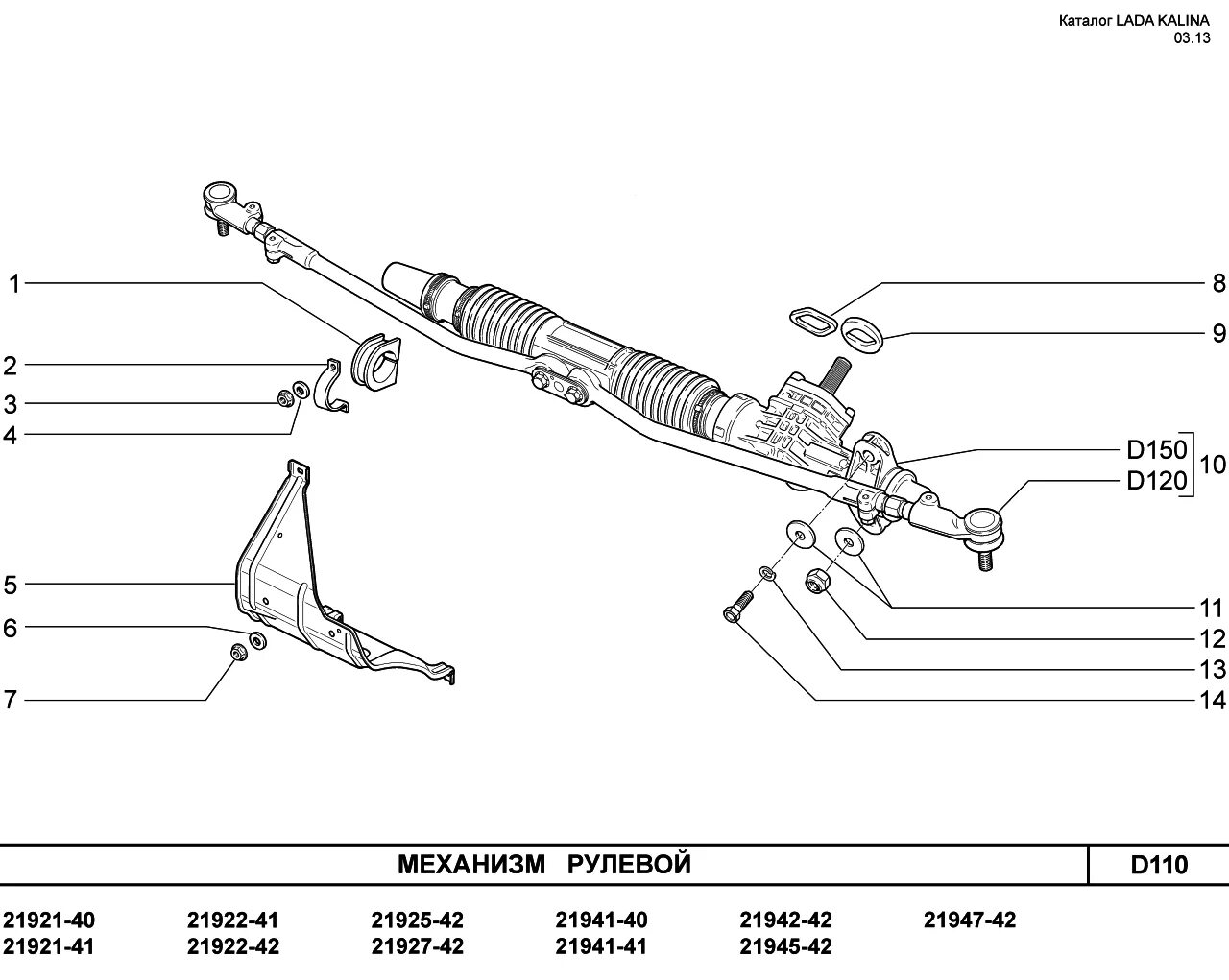 Каталог LADA KALINA
03.13

1
2
3
4
5
6
7

8
9
D150
D120
10
11
12
13
14

МЕХАНИЗМ РУЛЕВОЙ

D110

21921-40
21921-41
21922-41
21922-42
21925-42
21927-42
21941-40
21941-41
21942-42
21945-42
21947-42