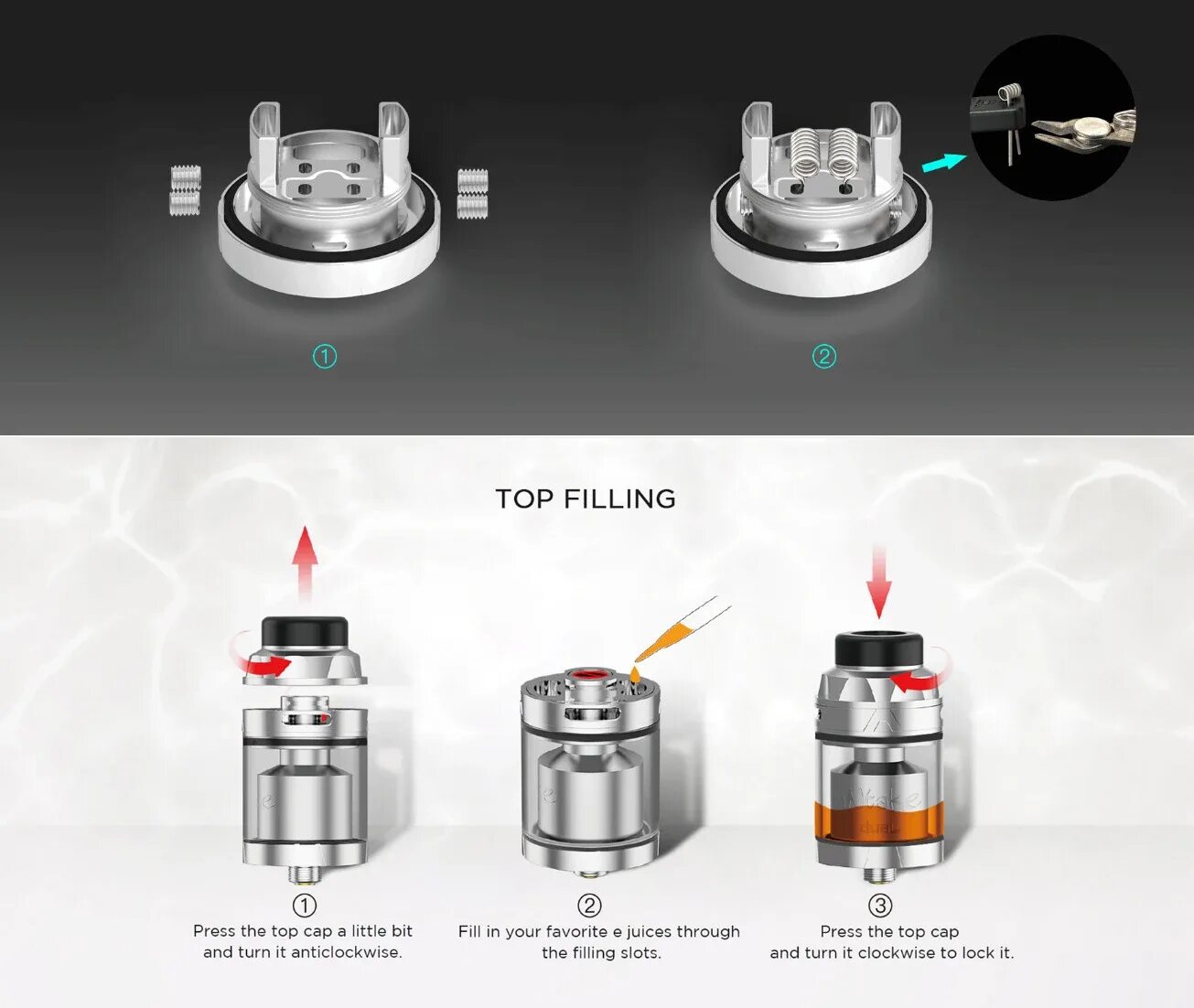 ①

②

TOP FILLING

①
Press the top cap a little bit and turn it anticlockwise.

②
Fill in your favorite e juices through the filling slots.

③
Press the top cap and turn it clockwise to lock it.