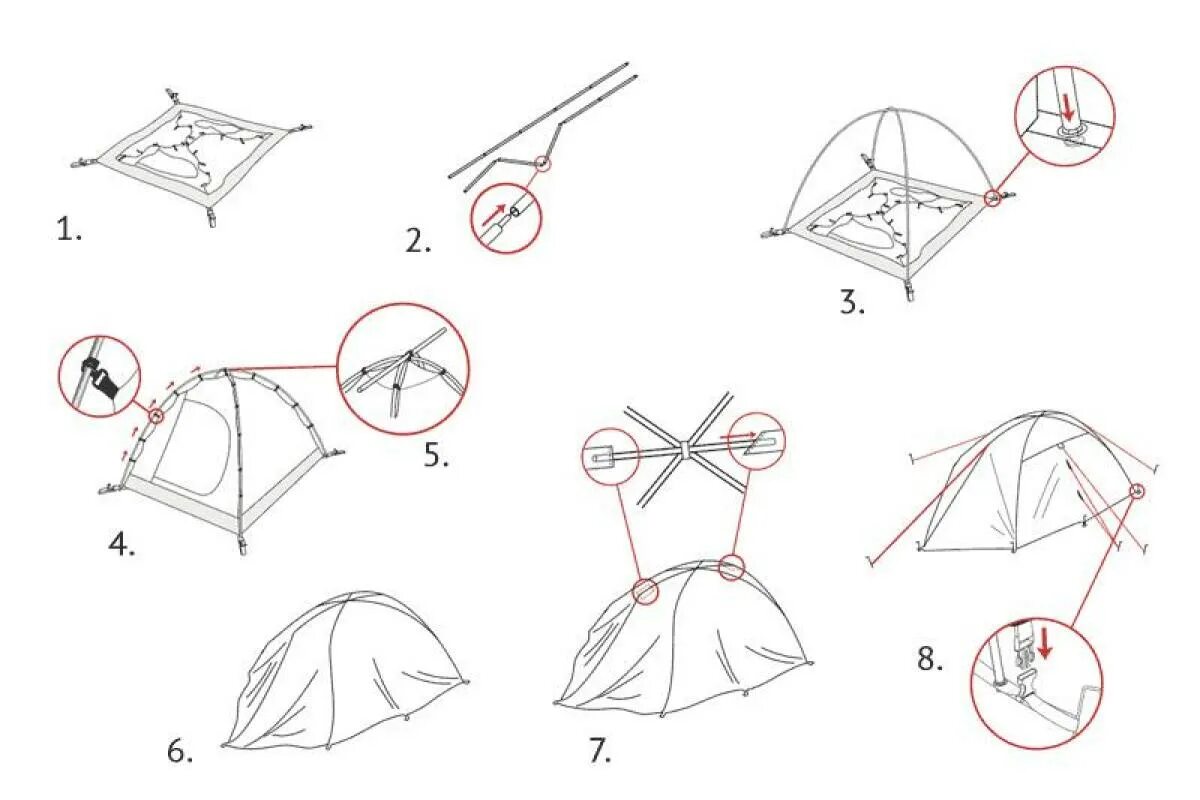 1.

2.

3.

4.

5.

6.

7.

8.