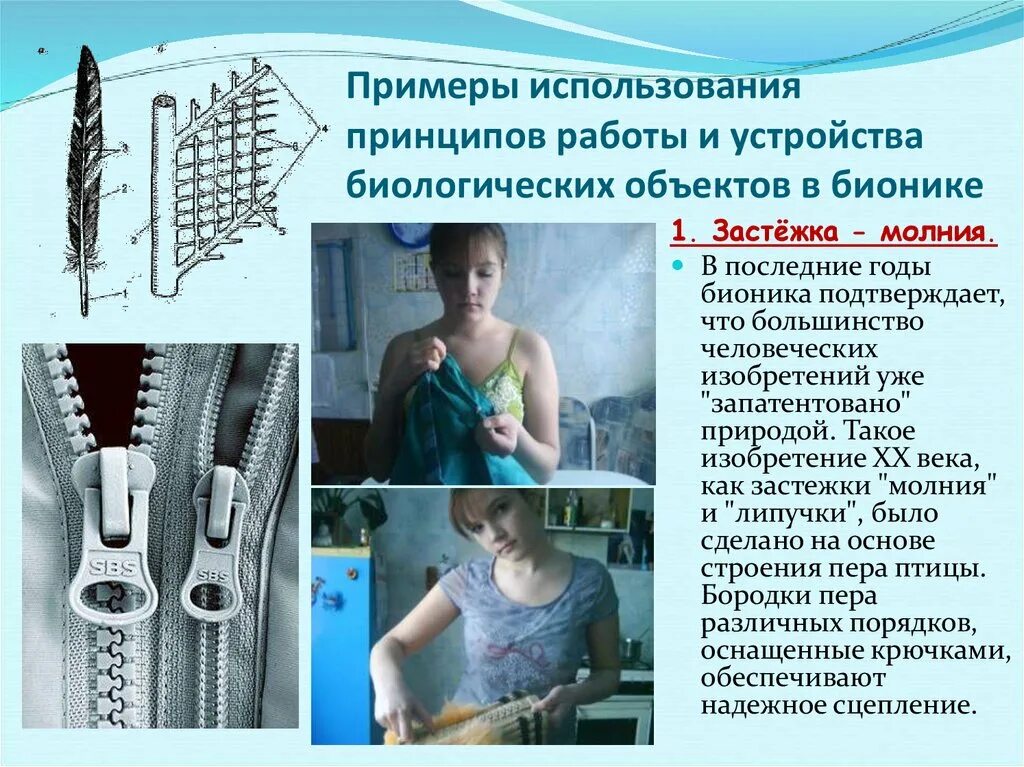 Примеры использования принципов работы и устройства биологических объектов в бионике

1. Застёжка - молния.

В последние годы бионика подтверждает, что большинство человеческих изобретений уже "запатентовано" природой. Такое изобретение XX века, как застежки "молния" и "липучки", было сделано на основе строения пера птицы. Бородки пера различных порядков, оснащенные крючками, обеспечивают надежное сцепление.

SBS
SBS