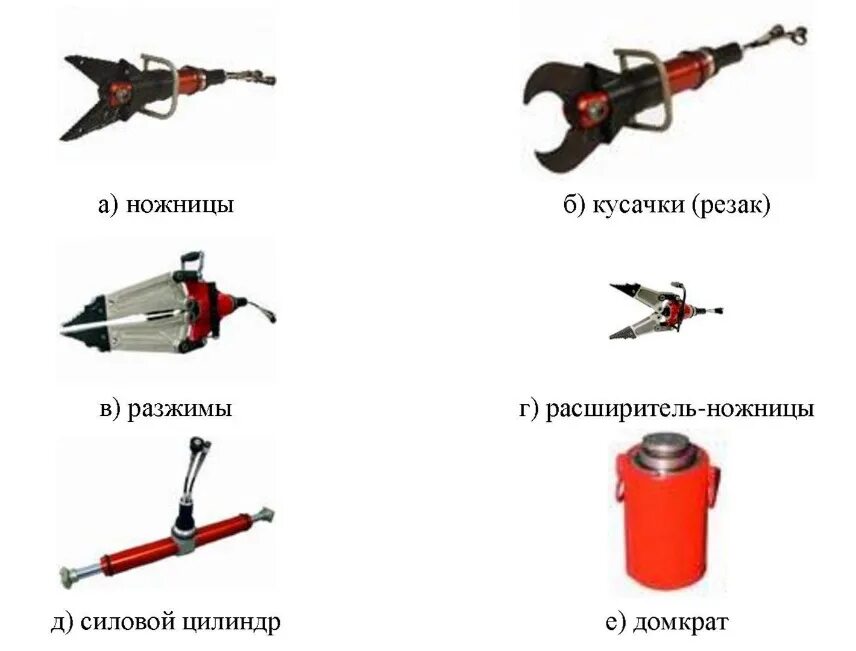 а) ножницы

б) кусачки (резак)

в) разжимы

г) расширитель-ножницы

д) силовой цилиндр

е) домкрат