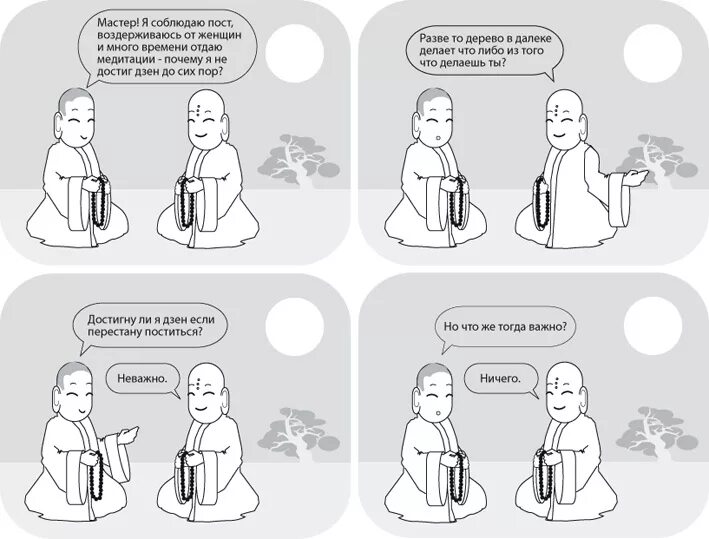 Мастер! Я соблюдаю пост, воздерживаюсь от женщин и много времени отдаю медитации - почему я не достиг дзен до сих пор?

Разве то дерево в далеке делает что либо из того что делаешь ты?

Достигну ли я дзен если перестану поститься?

Неважно.

Но что же тогда важно?

Ничего.