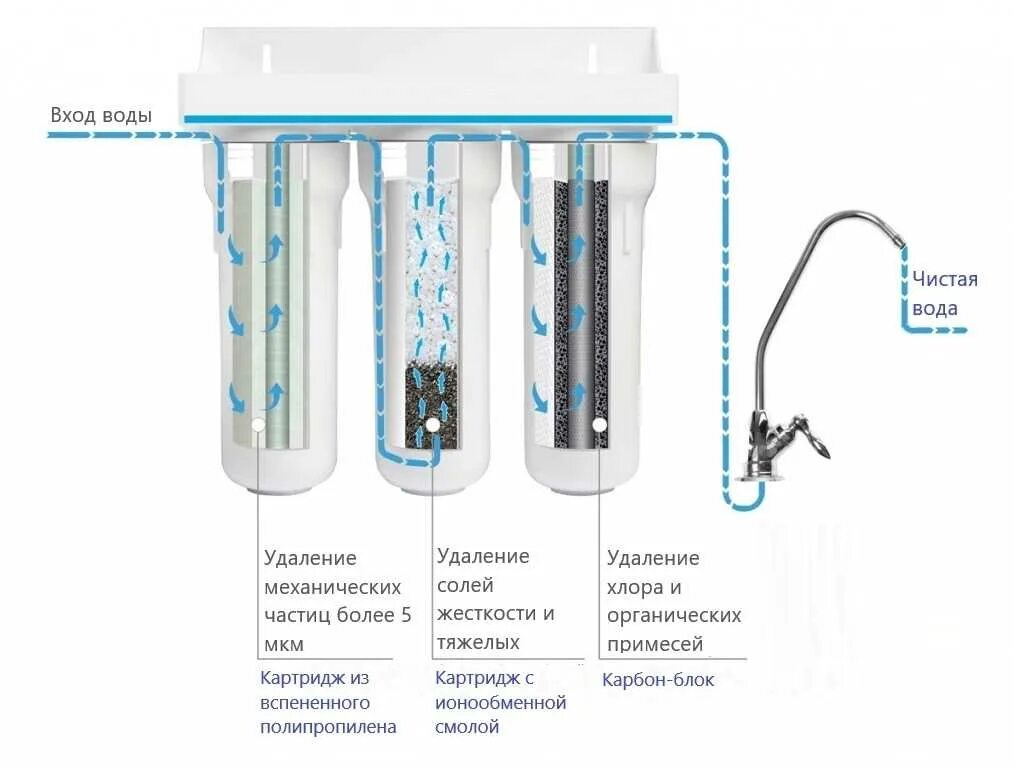 Вход воды

Чистая вода

Удаление механических частиц более 5 мкм

Картридж из вспененного полипропилена

Удаление солей жесткости и тяжелых

Картридж с ионообменной смолой

Удаление хлора и органических примесей

Карбон-блок