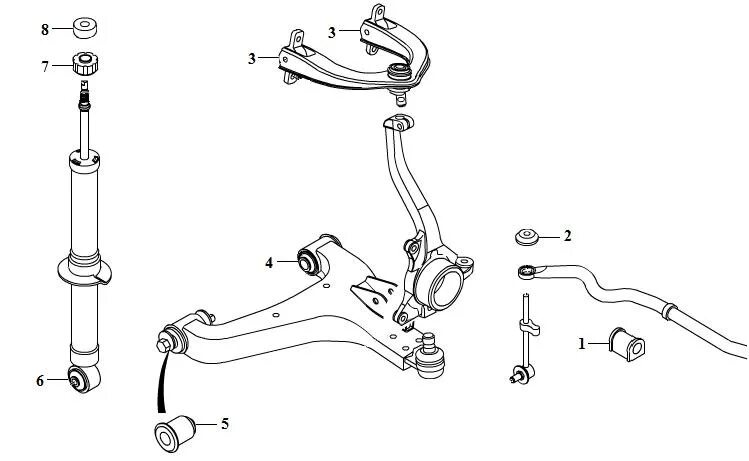 8
7
3
3
4
2
1
6
5