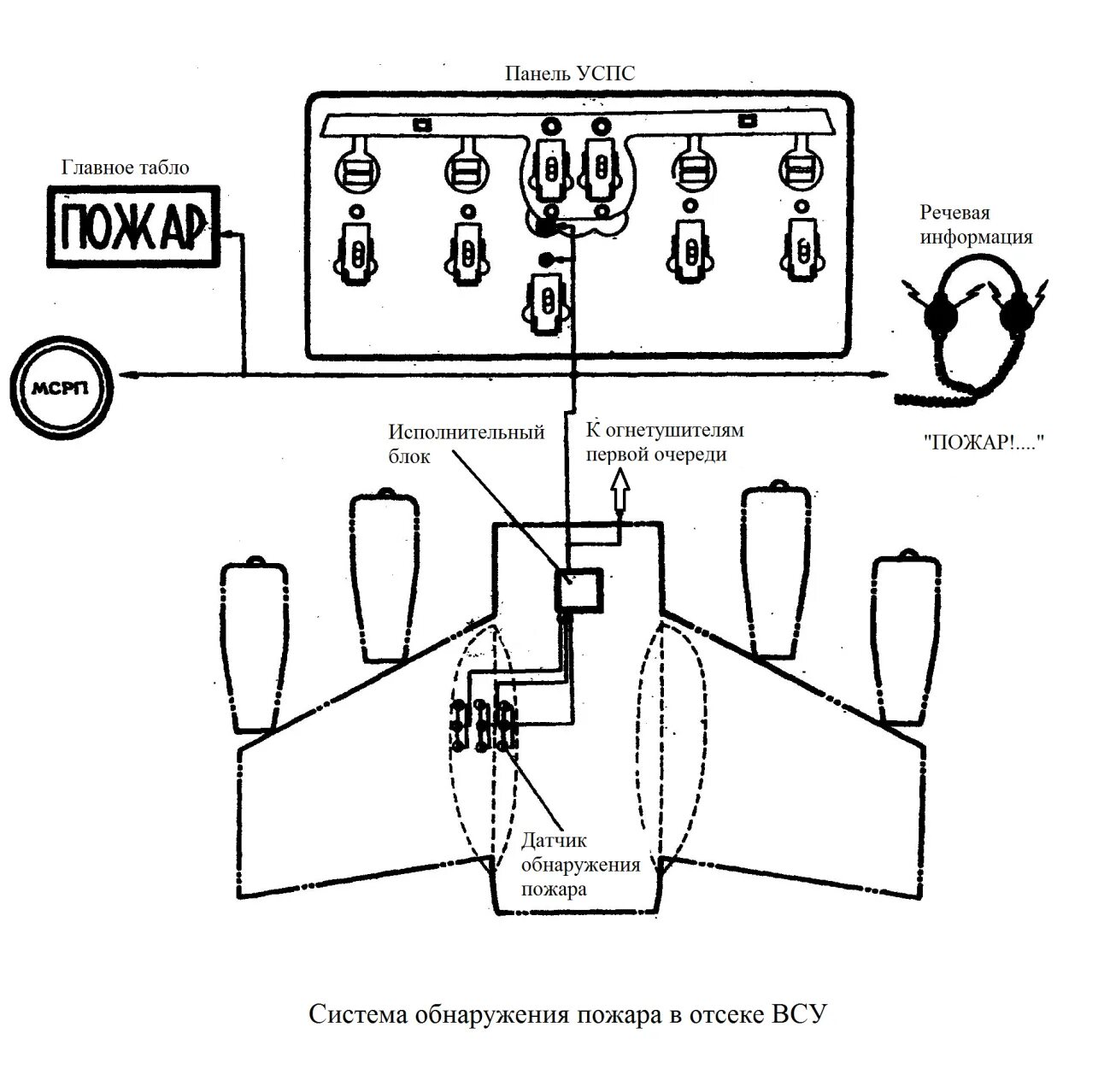 Панель УСПС

Главное табло

ПОЖАР

Речевая информация

МСРП

Исполнительный блок

К огнетушителям первой очереди

"ПОЖАР!...."

Датчик обнаружения пожара

Система обнаружения пожара в отсеке ВСУ