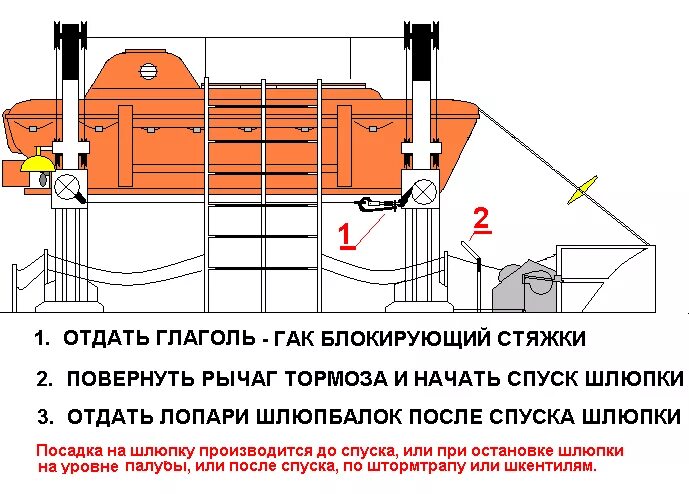 1

2

1. ОТДАТЬ ГЛАГОЛЬ - ГАК БЛОКИРУЮЩИЙ СТЯЖКИ

2. ПОВЕРНУТЬ РЫЧАГ ТОРМОЗА И НАЧАТЬ СПУСК ШЛЮПКИ

3. ОТДАТЬ ЛОПАРИ ШЛЮПБАЛОК ПОСЛЕ СПУСКА ШЛЮПКИ

Посадка на шлюпку производится до спуска, или при остановке шлюпки на уровне палубы, или после спуска, по штормтрапу или шкентилям.