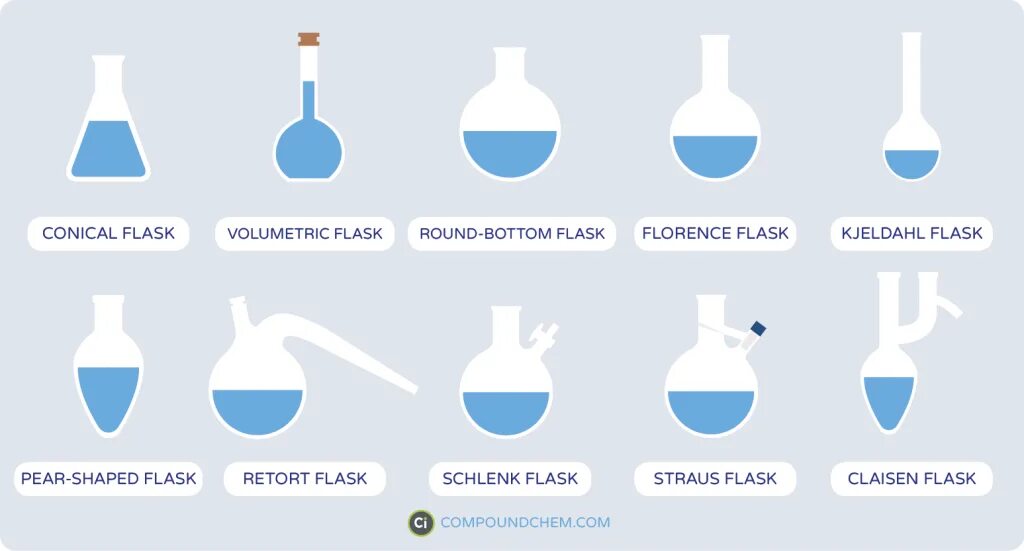 CONICAL FLASK

VOLUMETRIC FLASK

ROUND-BOTTOM FLASK

FLORENCE FLASK

KJELDAHL FLASK

PEAR-SHAPED FLASK

RETORT FLASK

SCHLENK FLASK

STRAUS FLASK

CLAISEN FLASK

Ci COMPOUNDCHEM.COM