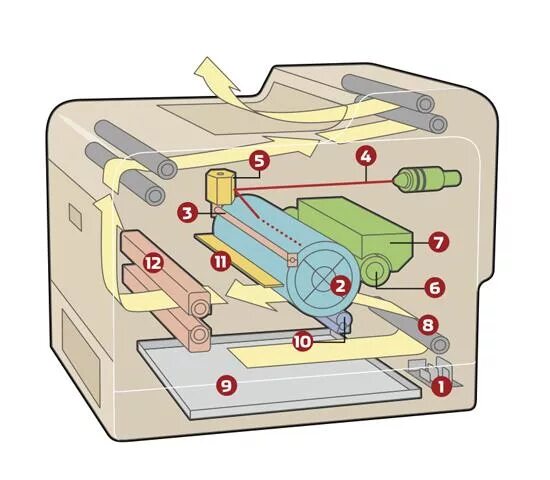 5
4
3
7
12
11
2
6
8
10
9
1