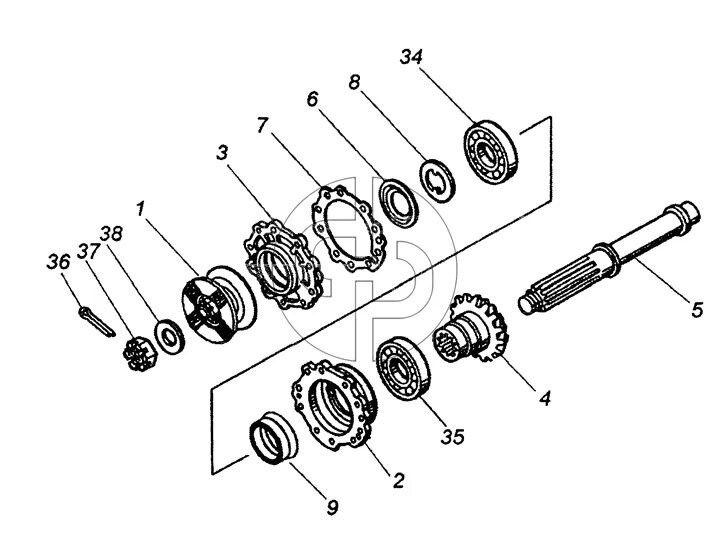 34
8
6
7
3
1
38
37
36
5
4
35
2
9