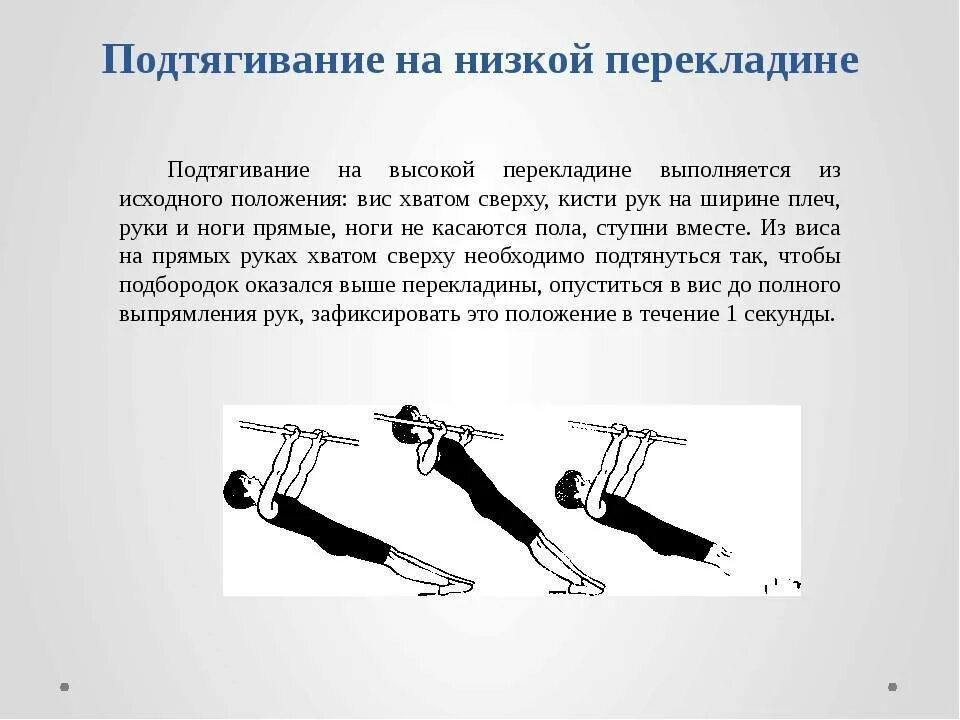 Подтягивание на низкой перекладине

Подтягивание на высокой перекладине выполняется из исходного положения: вис хватом сверху, кисти рук на ширине плеч, руки и ноги прямые, ноги не касаются пола, ступни вместе. Из виса на прямых руках хватом сверху необходимо подтянуться так, чтобы подбородок оказался выше перекладины, опуститься в вис до полного выпрямления рук, зафиксировать это положение в течение 1 секунды.