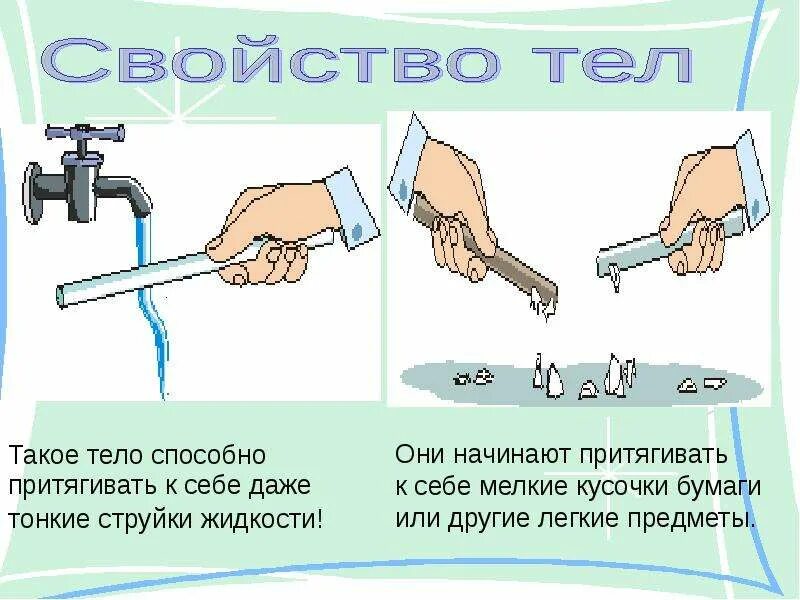 Свойство тел

Такое тело способно притягивать к себе даже тонкие струйки жидкости!

Они начинают притягивать к себе мелкие кусочки бумаги или другие легкие предметы.