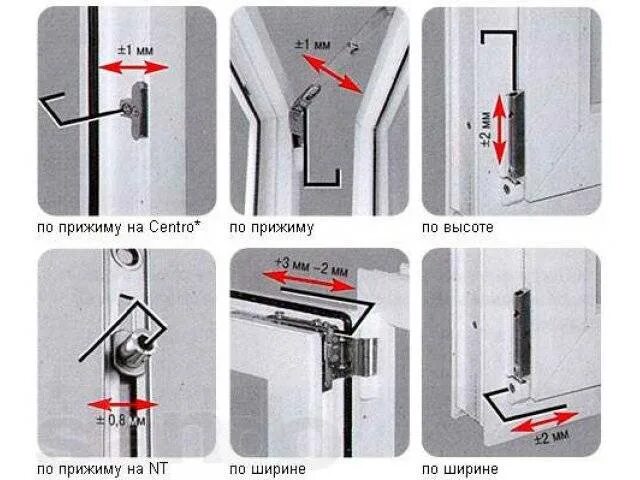 ±1 мм
по прижиму на Centro*

±1 мм
по прижиму

±2 мм
по высоте

± 0,8 мм
по прижиму на NT

+3 мм −2 мм
по ширине

±2 мм
по ширине